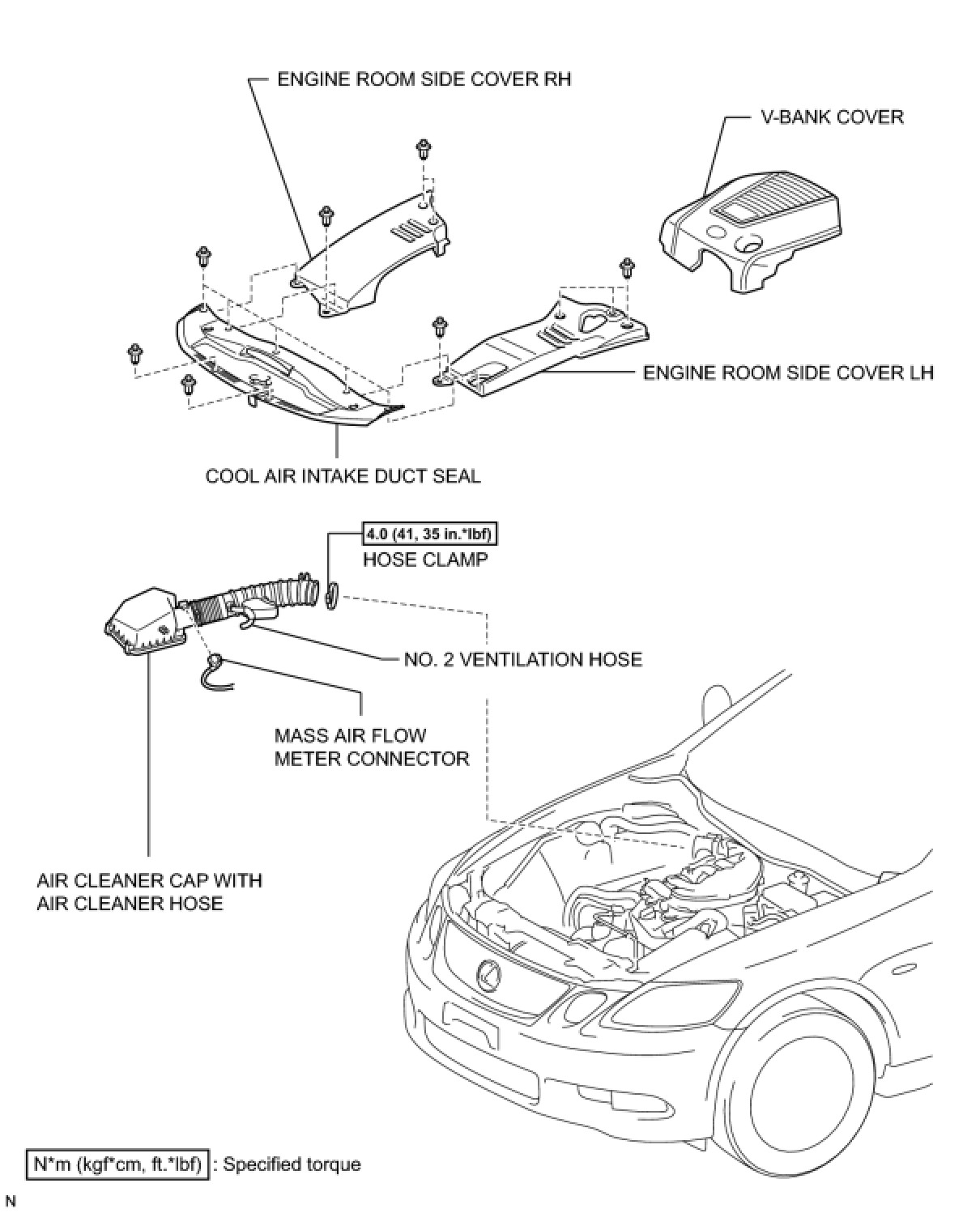 ENGINE ROOM SIDE COVER RH

V-BANK COVER

ENGINE ROOM SIDE COVER LH

COOL AIR INTAKE DUCT SEAL

4.0 (41, 35 in.*lbf)

HOSE CLAMP

NO. 2 VENTILATION HOSE

MASS AIR FLOW METER CONNECTOR

AIR CLEANER CAP WITH AIR CLEANER HOSE

N*m (kgf*cm, ft.*lbf) : Specified torque

N