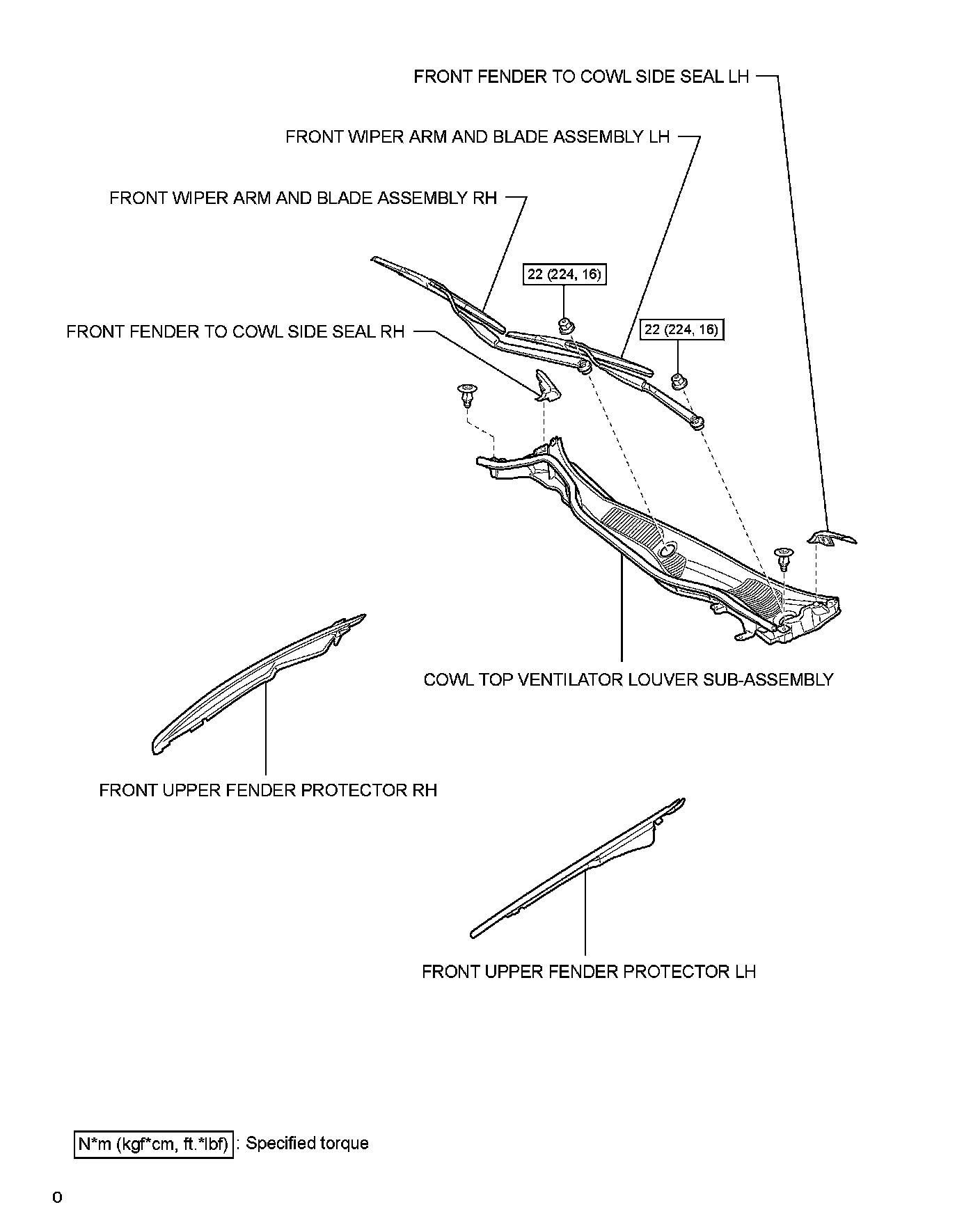 FRONT FENDER TO COWL SIDE SEAL LH

FRONT WIPER ARM AND BLADE ASSEMBLY LH

FRONT WIPER ARM AND BLADE ASSEMBLY RH

22 (224, 16)

FRONT FENDER TO COWL SIDE SEAL RH

22 (224, 16)

COWL TOP VENTILATOR LOUVER SUB-ASSEMBLY

FRONT UPPER FENDER PROTECTOR RH

FRONT UPPER FENDER PROTECTOR LH

N*m (kgf*cm, ft.*lbf) : Specified torque

o