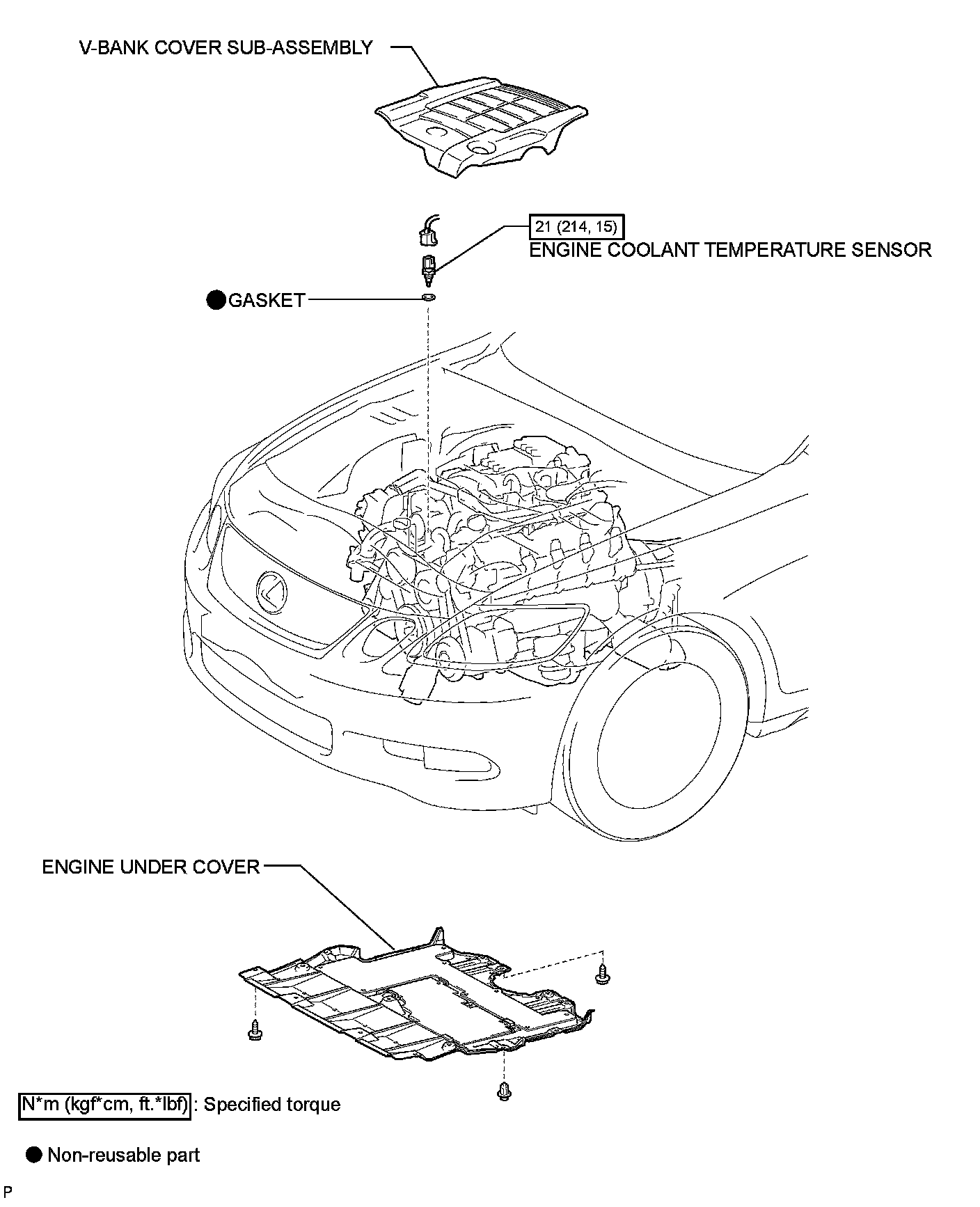 V-BANK COVER SUB-ASSEMBLY

21 (214, 15)

ENGINE COOLANT TEMPERATURE SENSOR

● GASKET

ENGINE UNDER COVER

N*m (kgf*cm, ft.*lbf) : Specified torque

● Non-reusable part

P