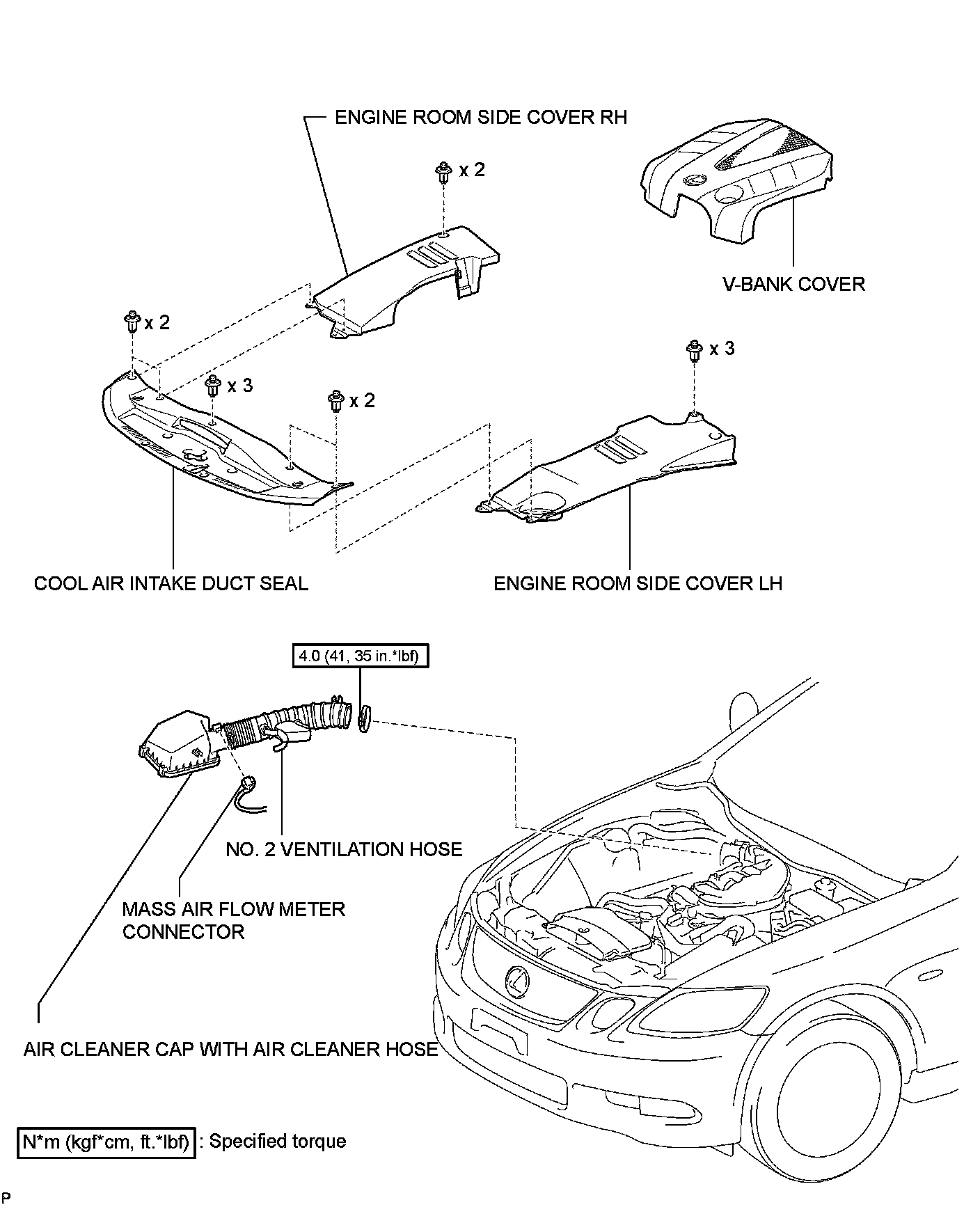 ENGINE ROOM SIDE COVER RH

x 2

V-BANK COVER

x 2

x 3

x 2

x 3

COOL AIR INTAKE DUCT SEAL

ENGINE ROOM SIDE COVER LH

4.0 (41, 35 in.*lbf)

NO. 2 VENTILATION HOSE

MASS AIR FLOW METER CONNECTOR

AIR CLEANER CAP WITH AIR CLEANER HOSE

N*m (kgf*cm, ft.*lbf) : Specified torque

P