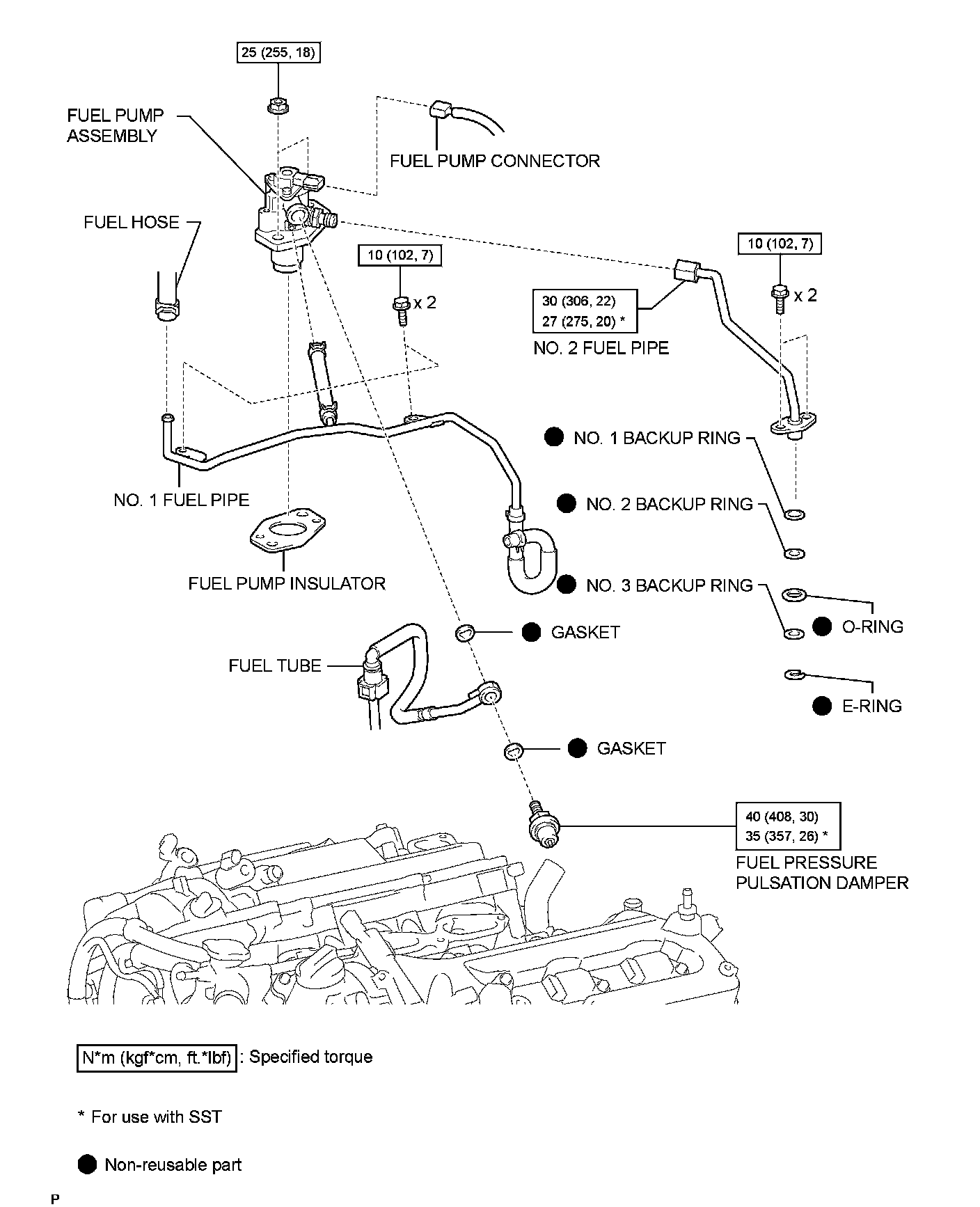 25 (255, 18)

FUEL PUMP ASSEMBLY

FUEL PUMP CONNECTOR

FUEL HOSE

10 (102, 7)

x 2

10 (102, 7)

x 2

30 (306, 22)
27 (275, 20) *

NO. 2 FUEL PIPE

NO. 1 BACKUP RING

NO. 1 FUEL PIPE

NO. 2 BACKUP RING

FUEL PUMP INSULATOR

NO. 3 BACKUP RING

O-RING

GASKET

FUEL TUBE

E-RING

GASKET

40 (408, 30)
35 (357, 26) *

FUEL PRESSURE PULSATION DAMPER

N*m (kgf*cm, ft.*lbf) : Specified torque

* For use with SST

Non-reusable part

P