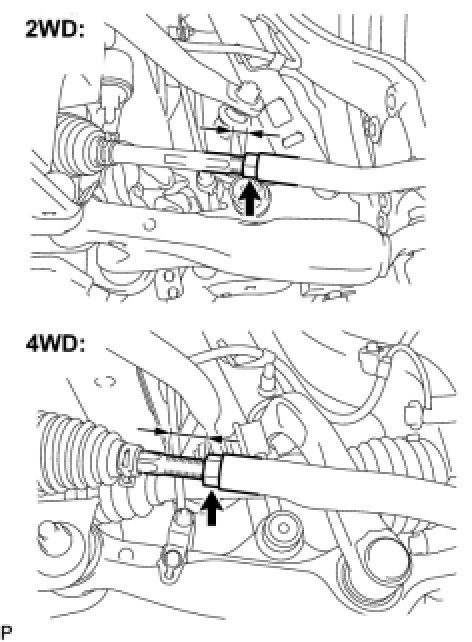 2WD:

4WD:

P