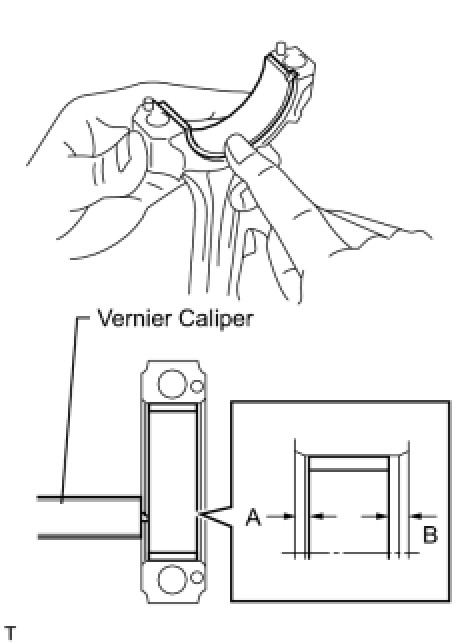 Vernier Caliper

A

B

T