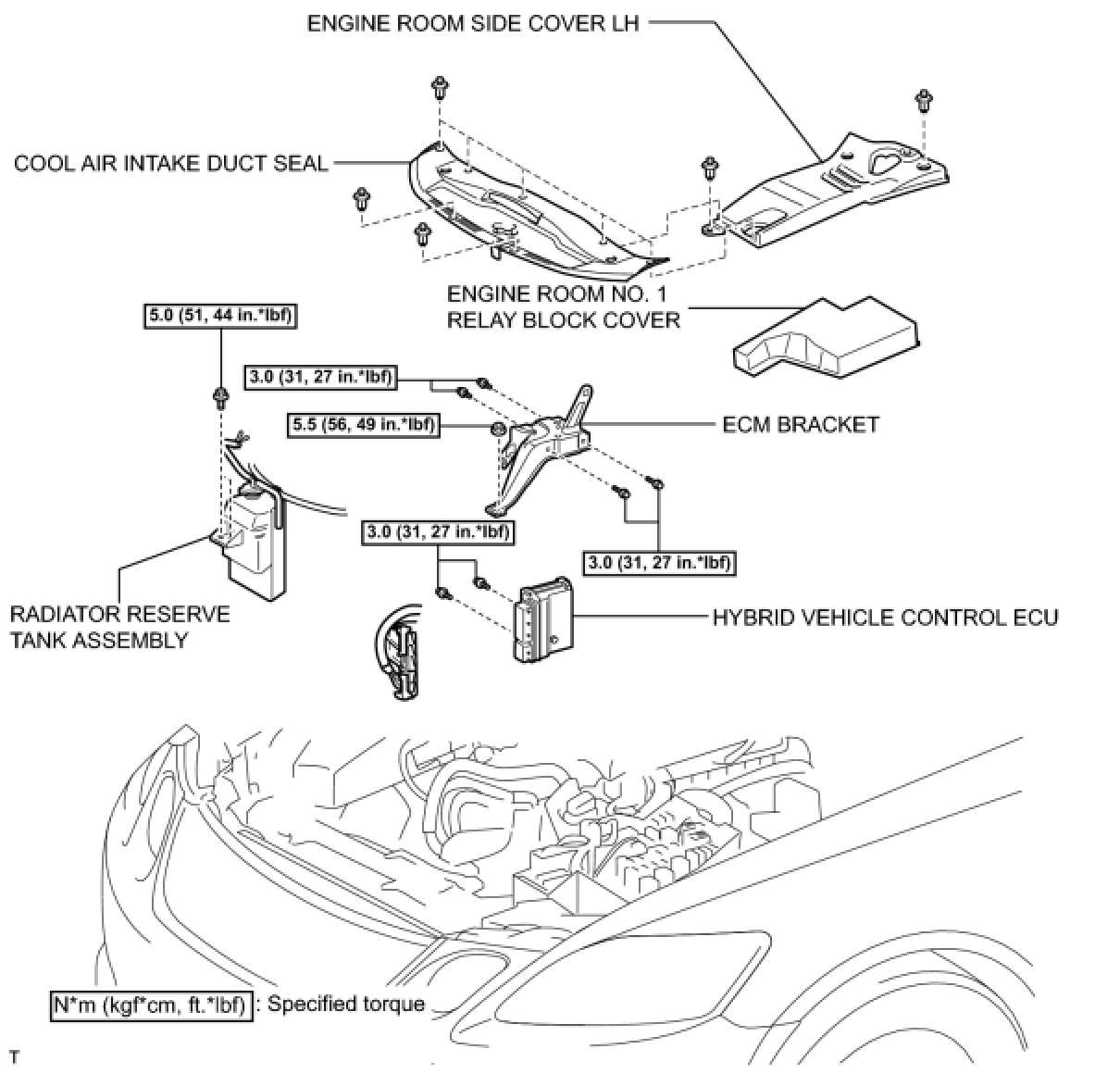 ENGINE ROOM SIDE COVER LH

COOL AIR INTAKE DUCT SEAL

ENGINE ROOM NO. 1 RELAY BLOCK COVER

5.0 (51, 44 in.*lbf)

3.0 (31, 27 in.*lbf)

5.5 (56, 49 in.*lbf)

ECM BRACKET

3.0 (31, 27 in.*lbf)

3.0 (31, 27 in.*lbf)

RADIATOR RESERVE TANK ASSEMBLY

HYBRID VEHICLE CONTROL ECU

N*m (kgf*cm, ft.*lbf) : Specified torque

T