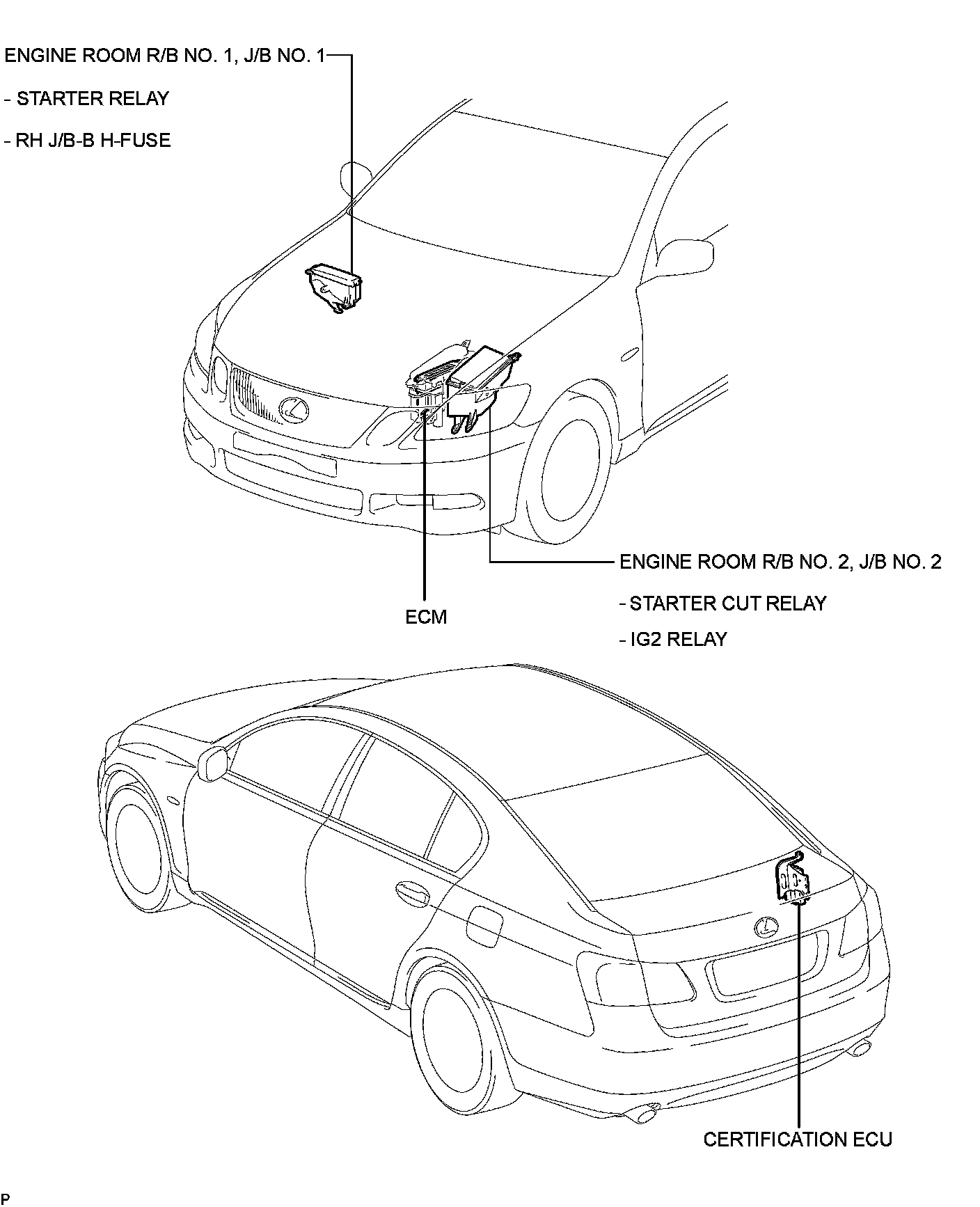 ENGINE ROOM R/B NO. 1, J/B NO. 1

- STARTER RELAY

- RH J/B-B H-FUSE

ENGINE ROOM R/B NO. 2, J/B NO. 2

- STARTER CUT RELAY

- IG2 RELAY

ECM

CERTIFICATION ECU

P