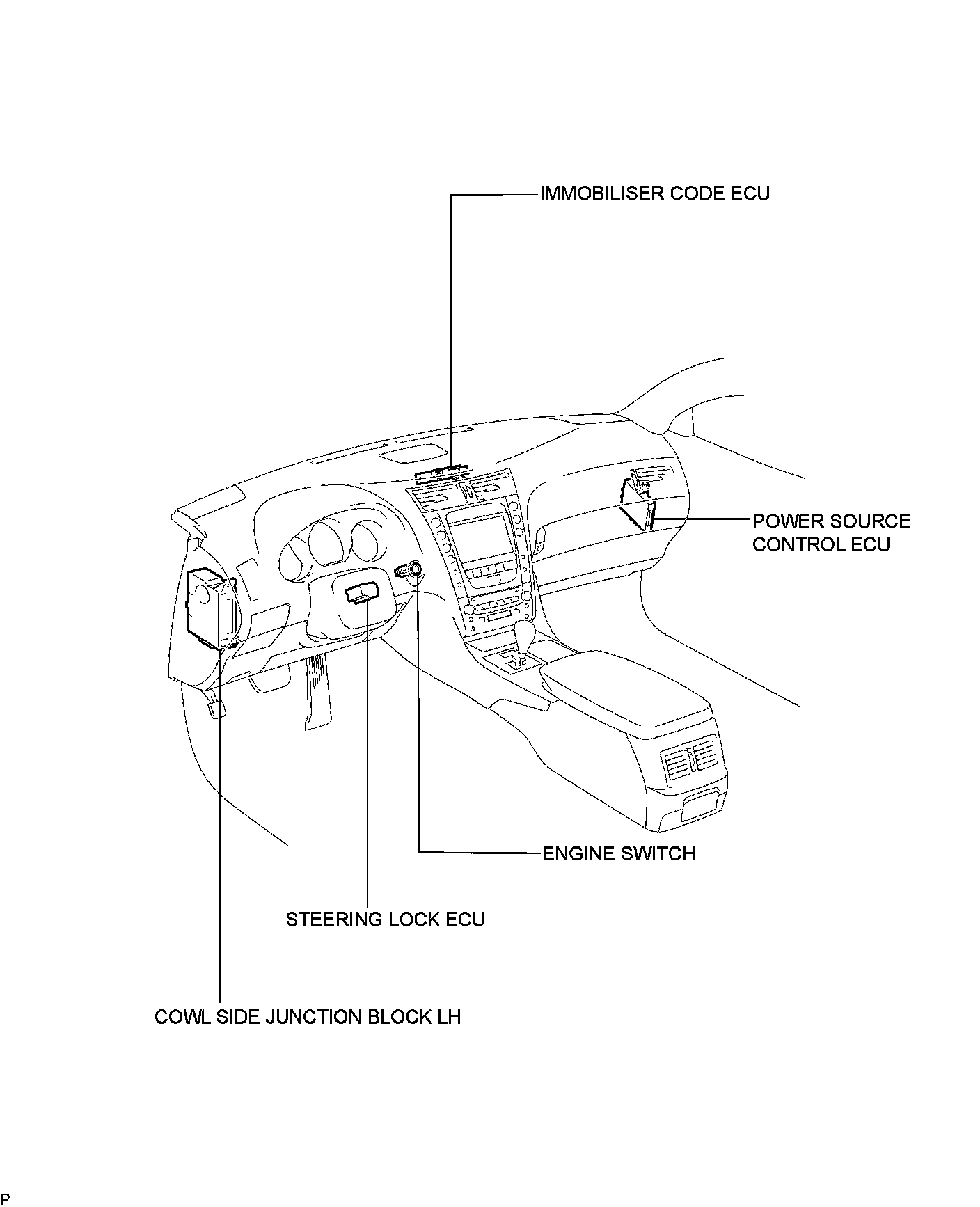 IMMOBILISER CODE ECU

POWER SOURCE CONTROL ECU

ENGINE SWITCH

STEERING LOCK ECU

COWL SIDE JUNCTION BLOCK LH

P