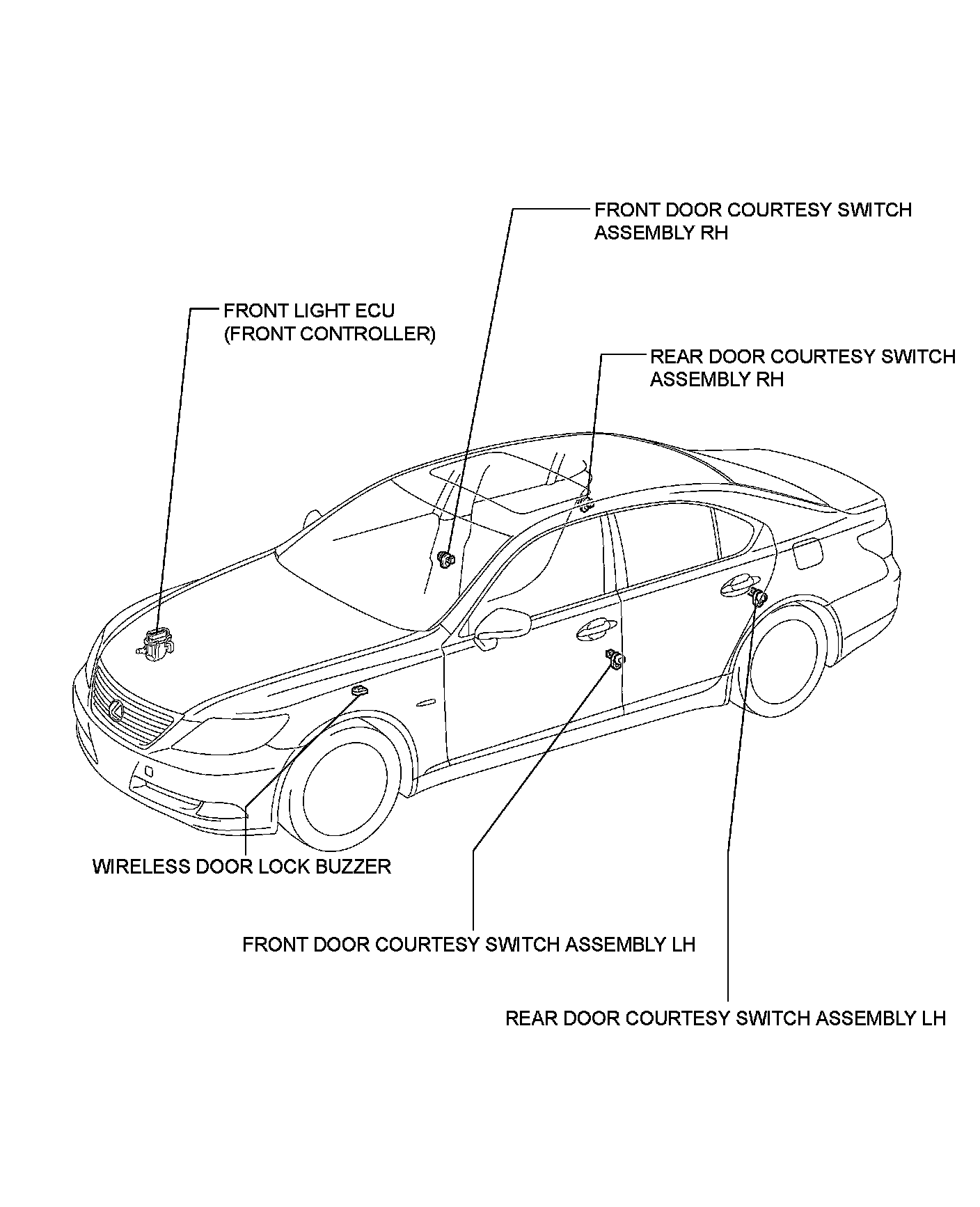 FRONT DOOR COURTESY SWITCH ASSEMBLY RH

FRONT LIGHT ECU (FRONT CONTROLLER)

REAR DOOR COURTESY SWITCH ASSEMBLY RH

WIRELESS DOOR LOCK BUZZER

FRONT DOOR COURTESY SWITCH ASSEMBLY LH

REAR DOOR COURTESY SWITCH ASSEMBLY LH