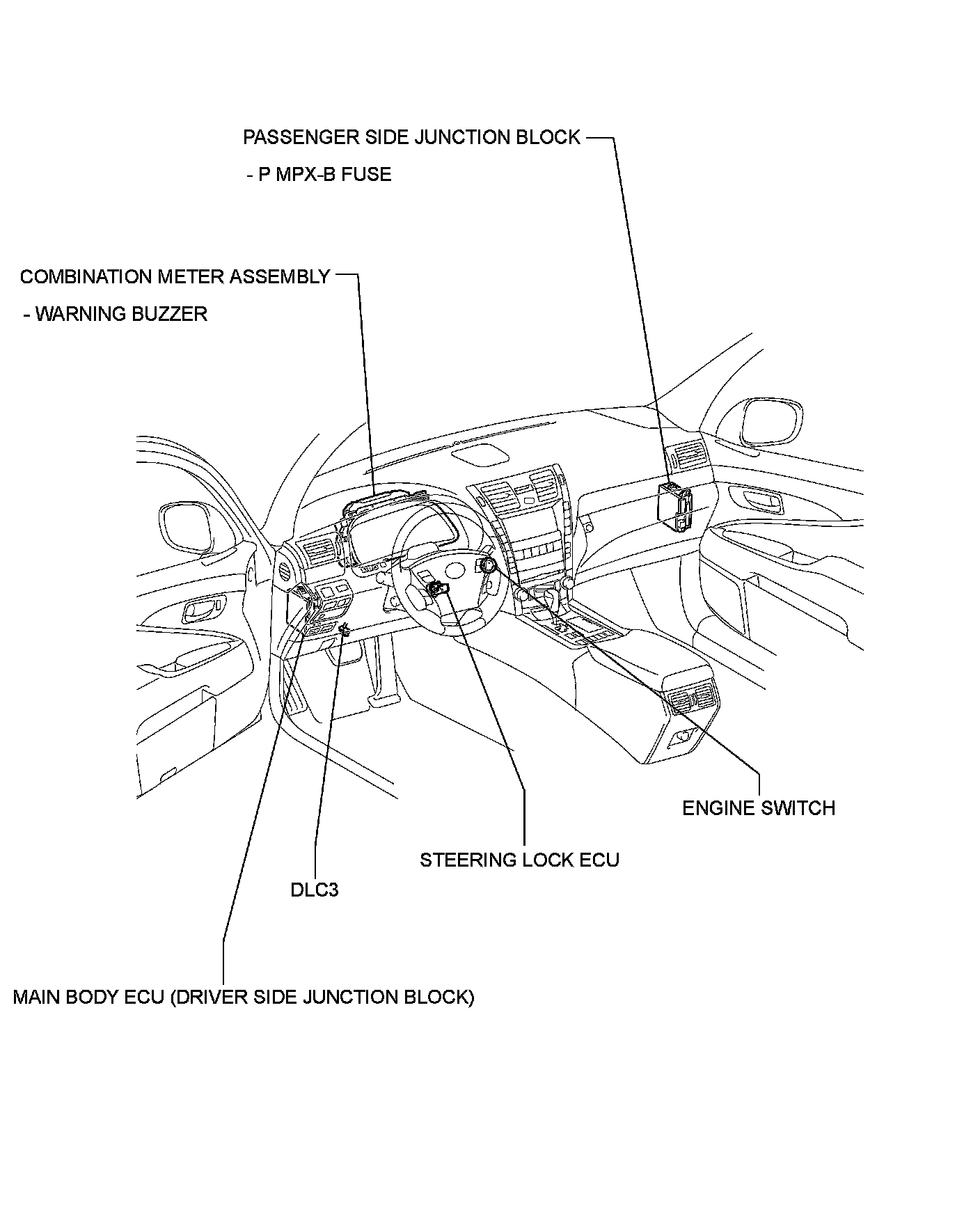 PASSENGER SIDE JUNCTION BLOCK

- P MPX-B FUSE

COMBINATION METER ASSEMBLY

- WARNING BUZZER

ENGINE SWITCH

STEERING LOCK ECU

DLC3

MAIN BODY ECU (DRIVER SIDE JUNCTION BLOCK)