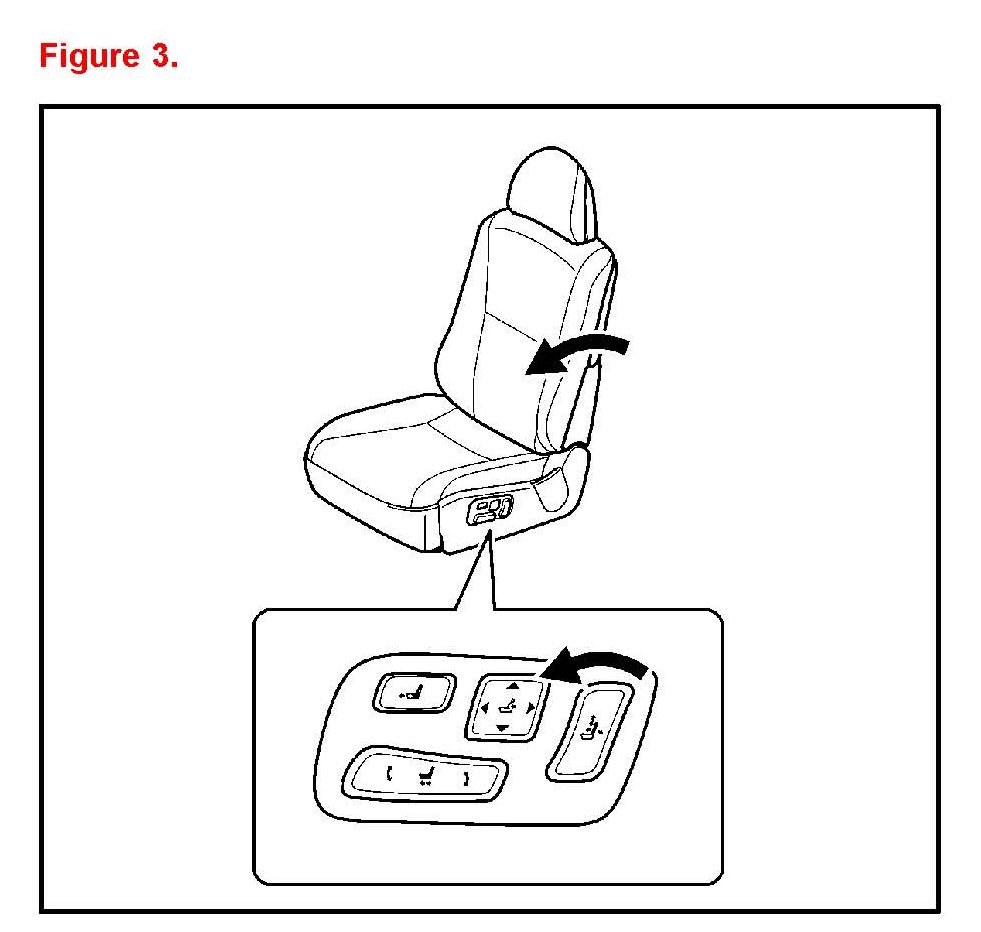 Figure 3.