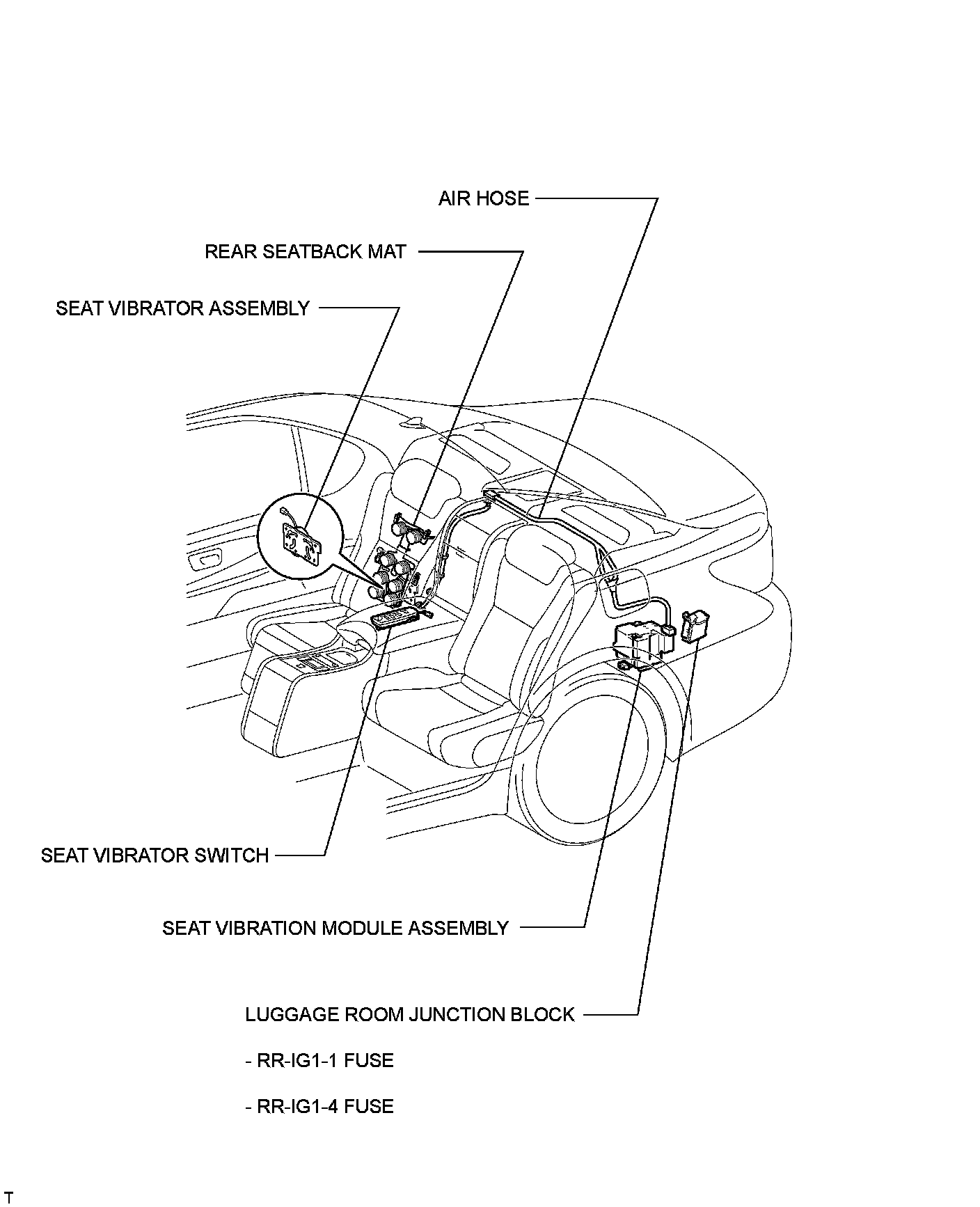 AIR HOSE

REAR SEATBACK MAT

SEAT VIBRATOR ASSEMBLY

SEAT VIBRATOR SWITCH

SEAT VIBRATION MODULE ASSEMBLY

LUGGAGE ROOM JUNCTION BLOCK

- RR-IG1-1 FUSE

- RR-IG1-4 FUSE

T