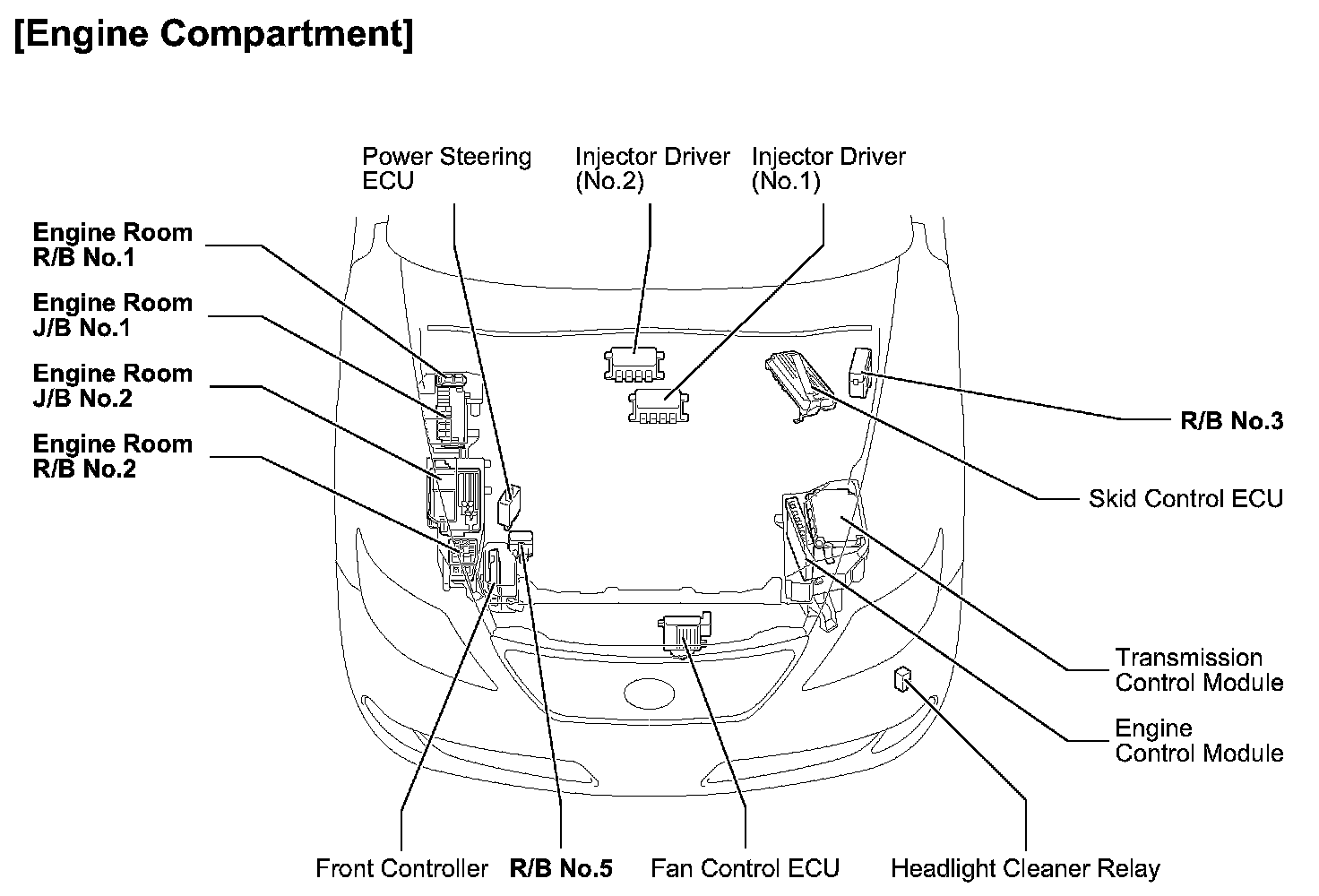 [Engine Compartment]

Power Steering ECU

Injector Driver (No.2)

Injector Driver (No.1)

Engine Room R/B No.1

Engine Room J/B No.1

Engine Room J/B No.2

Engine Room R/B No.2

R/B No.3

Skid Control ECU

Transmission Control Module

Engine Control Module

Front Controller

R/B No.5

Fan Control ECU

Headlight Cleaner Relay