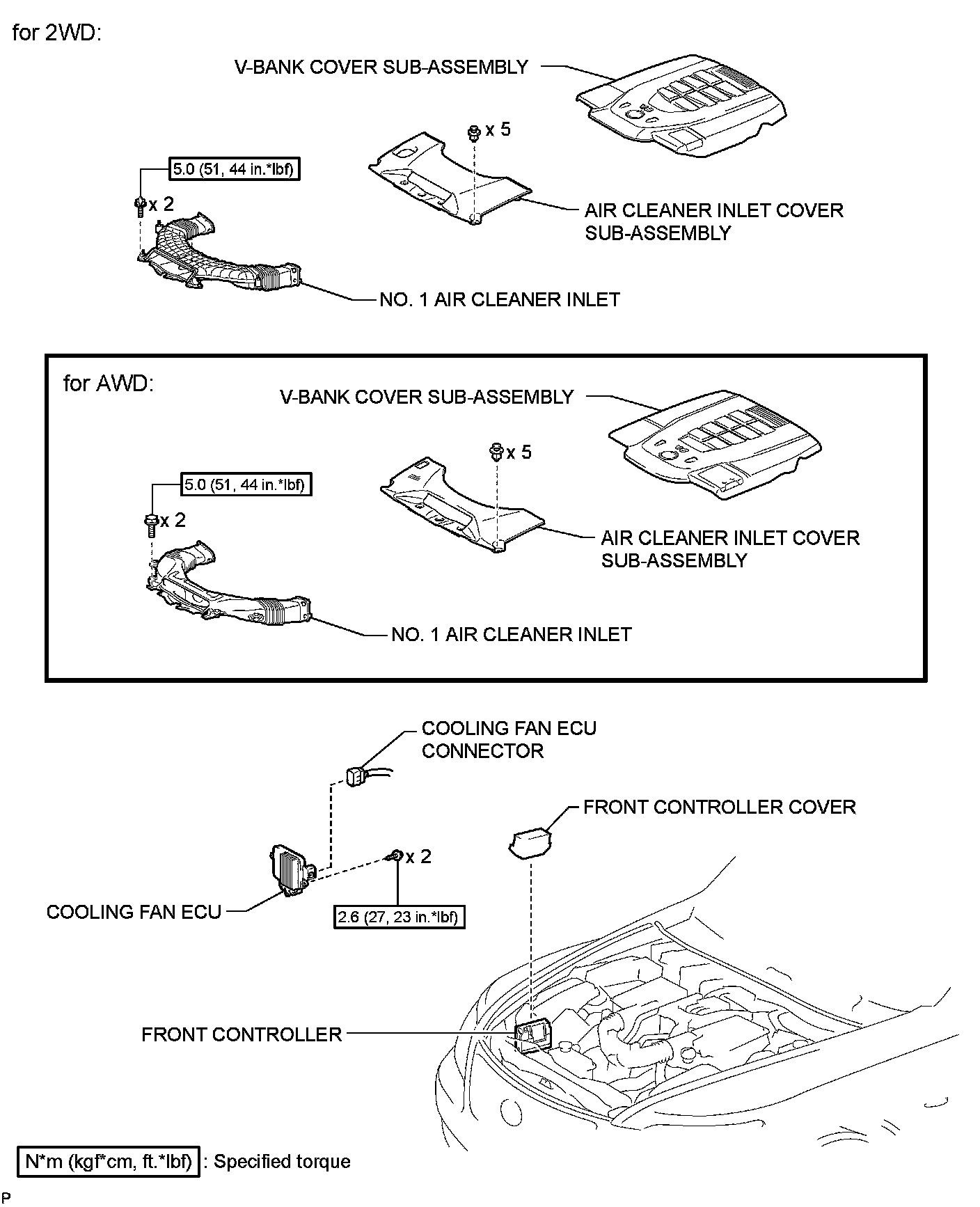 for 2WD:

V-BANK COVER SUB-ASSEMBLY

x 5

5.0 (51, 44 in.*lbf)

x 2

AIR CLEANER INLET COVER SUB-ASSEMBLY

NO. 1 AIR CLEANER INLET

for AWD:

V-BANK COVER SUB-ASSEMBLY

x 5

5.0 (51, 44 in.*lbf)

x 2

AIR CLEANER INLET COVER SUB-ASSEMBLY

NO. 1 AIR CLEANER INLET

COOLING FAN ECU CONNECTOR

FRONT CONTROLLER COVER

x 2

COOLING FAN ECU

2.6 (27, 23 in.*lbf)

FRONT CONTROLLER

N*m (kgf*cm, ft.*lbf) : Specified torque

P