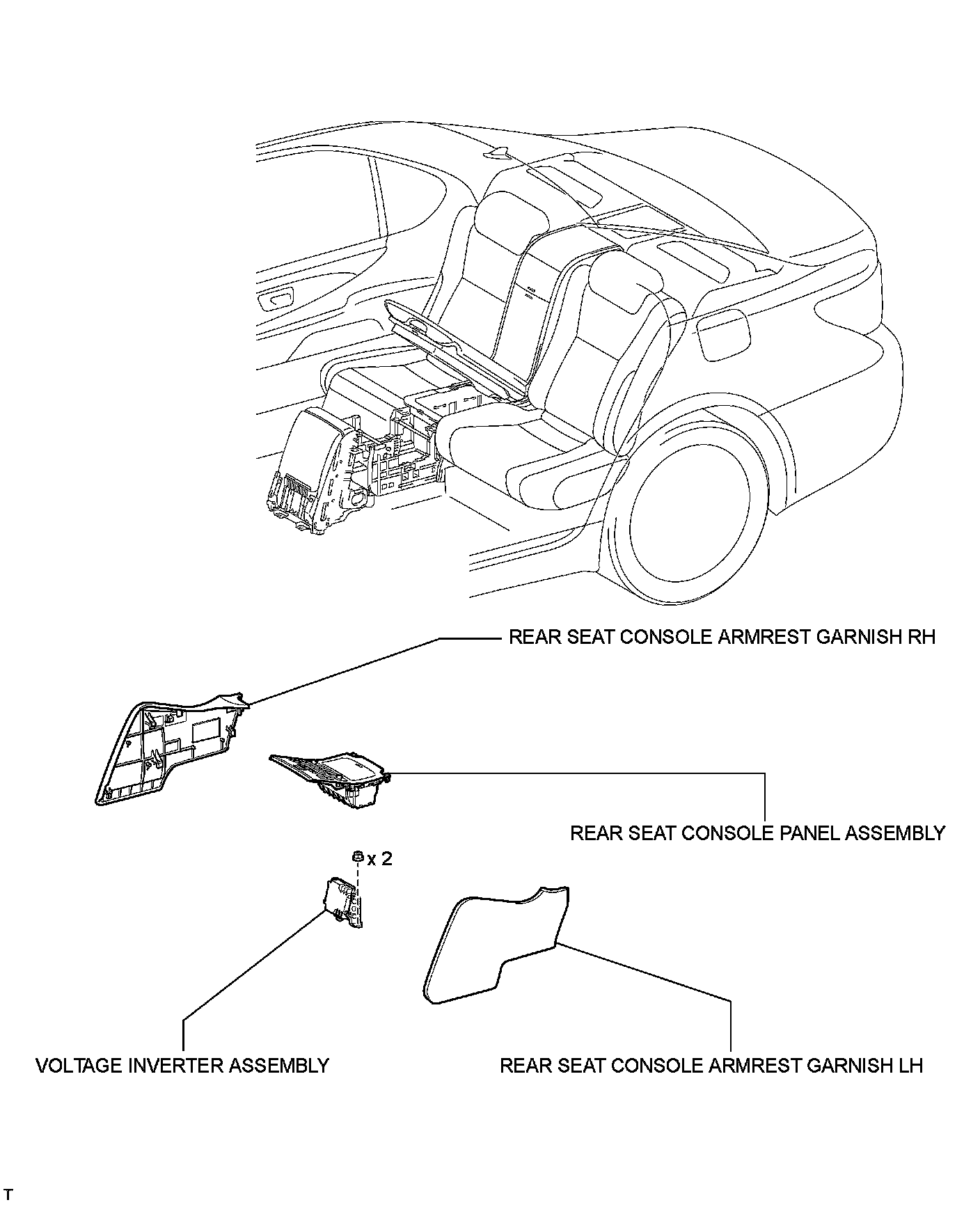 REAR SEAT CONSOLE ARMREST GARNISH RH

REAR SEAT CONSOLE PANEL ASSEMBLY

x 2

VOLTAGE INVERTER ASSEMBLY

REAR SEAT CONSOLE ARMREST GARNISH LH

T