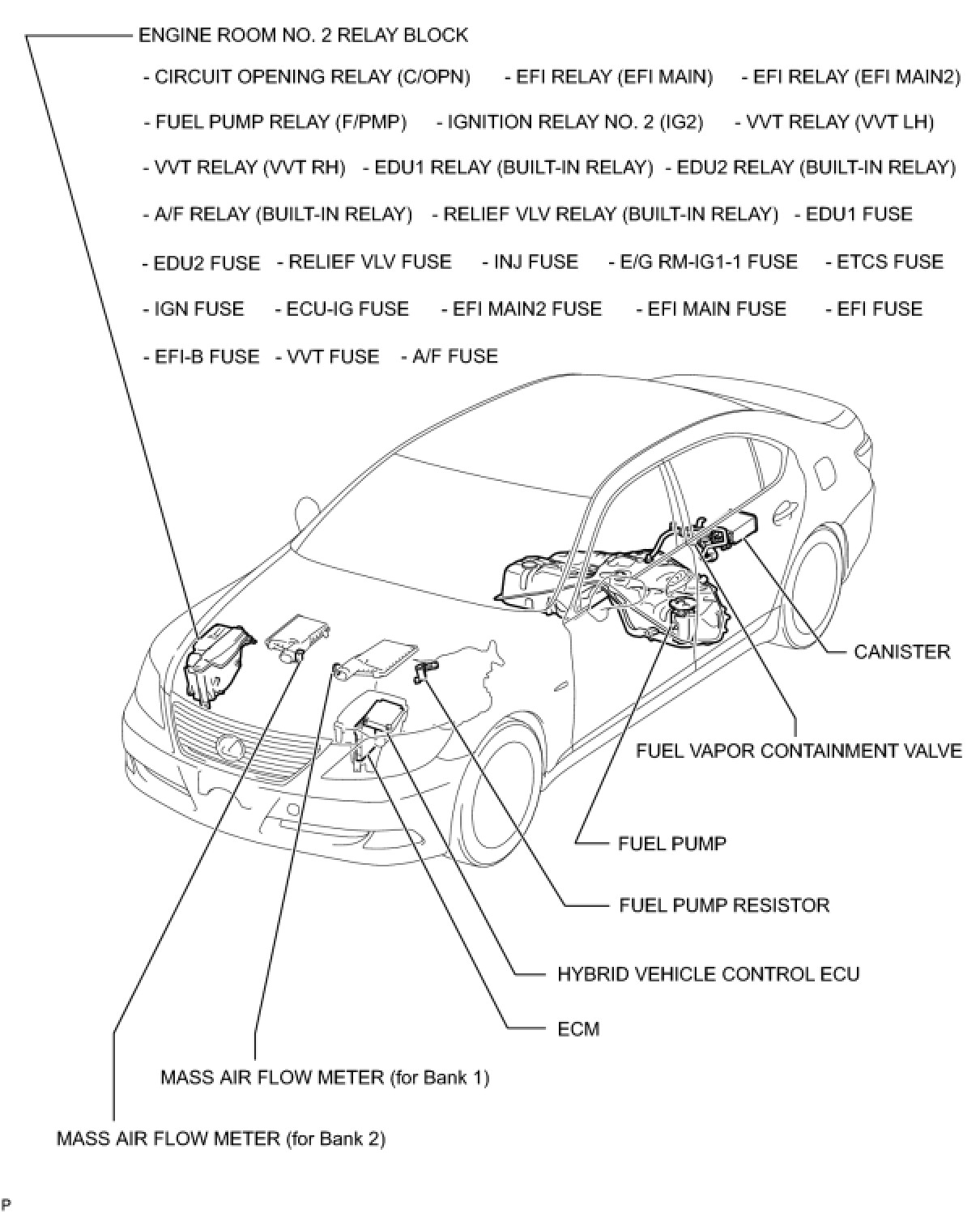 ENGINE ROOM NO. 2 RELAY BLOCK

- CIRCUIT OPENING RELAY (C/OPN) - EFI RELAY (EFI MAIN) - EFI RELAY (EFI MAIN2)

- FUEL PUMP RELAY (F/PMP) - IGNITION RELAY NO. 2 (IG2) - VVT RELAY (VVT LH)

- VVT RELAY (VVT RH) - EDU1 RELAY (BUILT-IN RELAY) - EDU2 RELAY (BUILT-IN RELAY)

- A/F RELAY (BUILT-IN RELAY) - RELIEF VLV RELAY (BUILT-IN RELAY) - EDU1 FUSE

- EDU2 FUSE - RELIEF VLV FUSE - INJ FUSE - E/G RM-IG1-1 FUSE - ETCS FUSE

- IGN FUSE - ECU-IG FUSE - EFI MAIN2 FUSE - EFI MAIN FUSE - EFI FUSE

- EFI-B FUSE - VVT FUSE - A/F FUSE

CANISTER

FUEL VAPOR CONTAINMENT VALVE

FUEL PUMP

FUEL PUMP RESISTOR

HYBRID VEHICLE CONTROL ECU

ECM

MASS AIR FLOW METER (for Bank 1)

MASS AIR FLOW METER (for Bank 2)

P