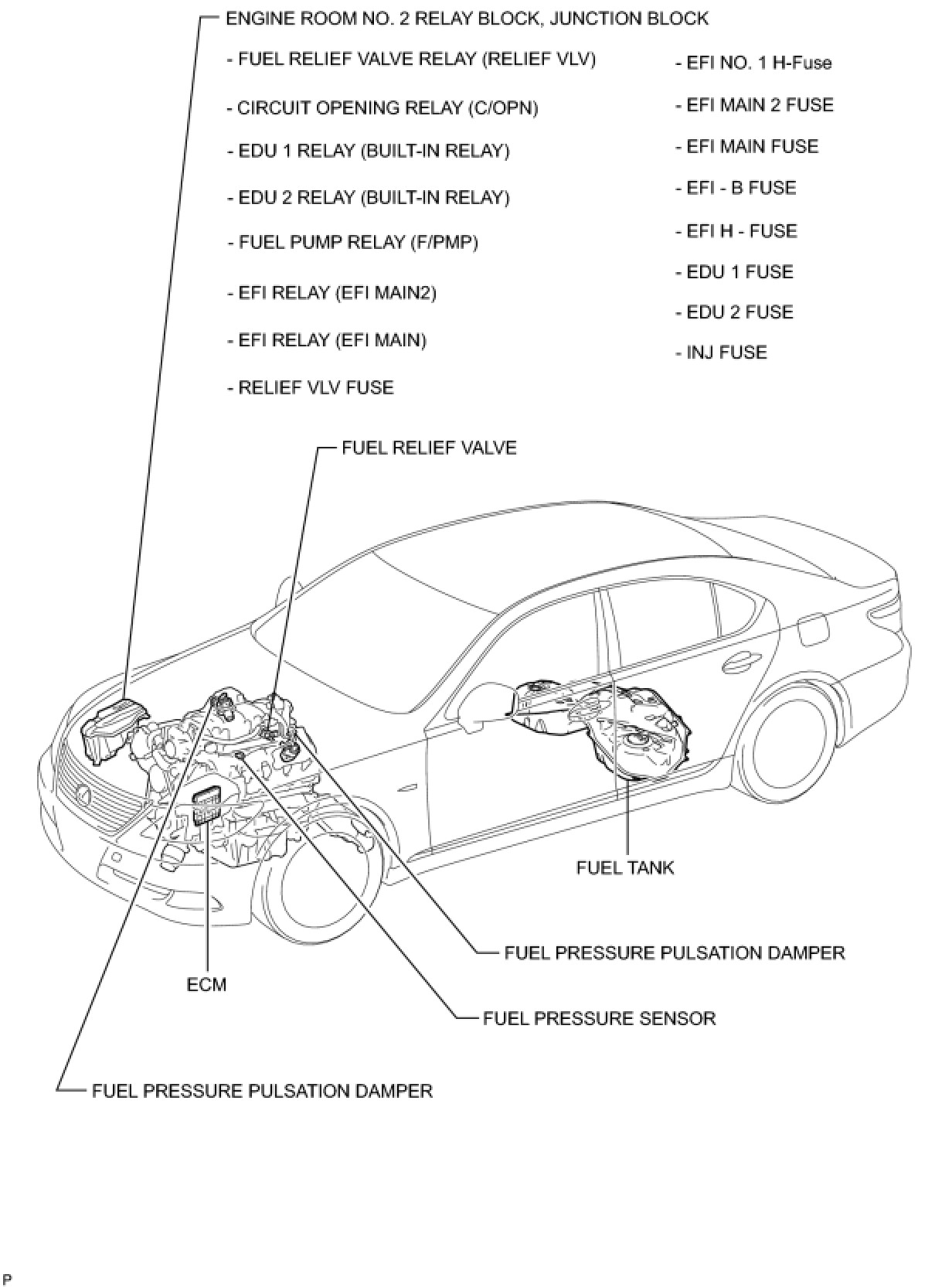 ENGINE ROOM NO. 2 RELAY BLOCK, JUNCTION BLOCK

- FUEL RELIEF VALVE RELAY (RELIEF VLV)

- CIRCUIT OPENING RELAY (C/OPN)

- EDU 1 RELAY (BUILT-IN RELAY)

- EDU 2 RELAY (BUILT-IN RELAY)

- FUEL PUMP RELAY (F/PMP)

- EFI RELAY (EFI MAIN2)

- EFI RELAY (EFI MAIN)

- RELIEF VLV FUSE

- EFI NO. 1 H-Fuse

- EFI MAIN 2 FUSE

- EFI MAIN FUSE

- EFI - B FUSE

- EFI H - FUSE

- EDU 1 FUSE

- EDU 2 FUSE

- INJ FUSE

FUEL RELIEF VALVE

FUEL TANK

FUEL PRESSURE PULSATION DAMPER

ECM

FUEL PRESSURE SENSOR

FUEL PRESSURE PULSATION DAMPER

P