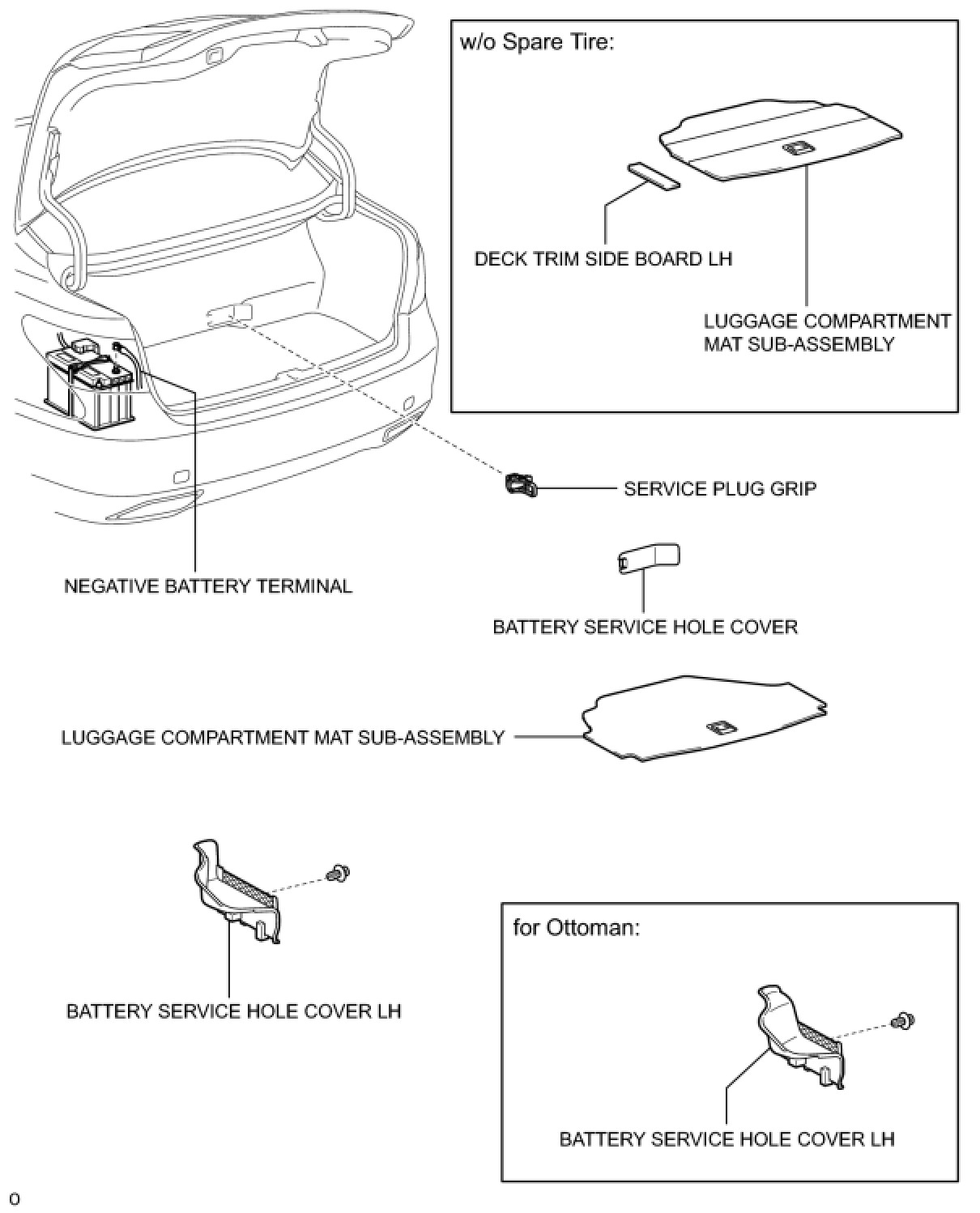 w/o Spare Tire:

DECK TRIM SIDE BOARD LH

LUGGAGE COMPARTMENT MAT SUB-ASSEMBLY

SERVICE PLUG GRIP

NEGATIVE BATTERY TERMINAL

BATTERY SERVICE HOLE COVER

LUGGAGE COMPARTMENT MAT SUB-ASSEMBLY

BATTERY SERVICE HOLE COVER LH

for Ottoman:

BATTERY SERVICE HOLE COVER LH

o