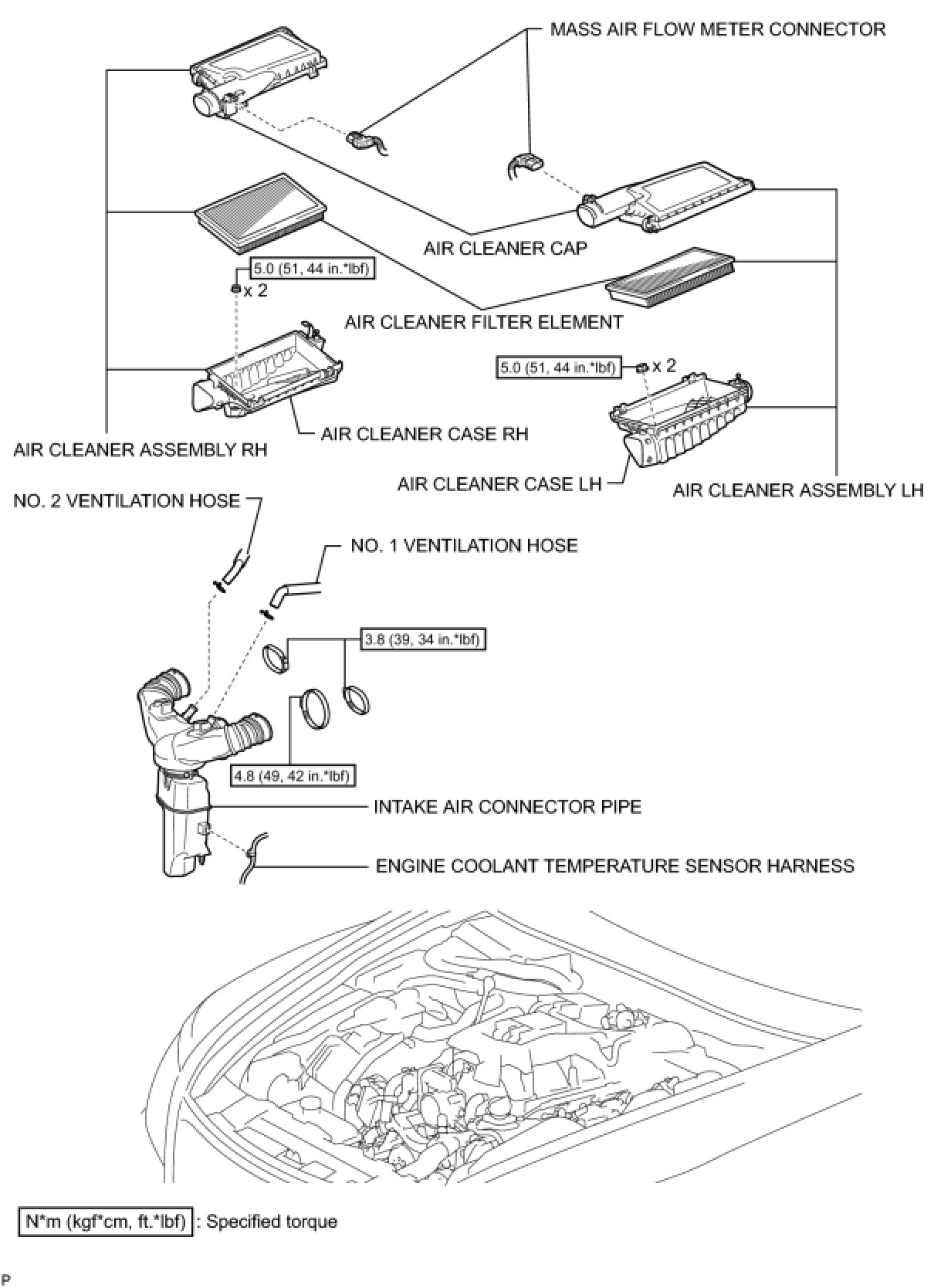 MASS AIR FLOW METER CONNECTOR

AIR CLEANER CAP

5.0 (51, 44 in.*lbf)
x 2

AIR CLEANER FILTER ELEMENT

5.0 (51, 44 in.*lbf)
x 2

AIR CLEANER CASE RH

AIR CLEANER ASSEMBLY RH

AIR CLEANER CASE LH

AIR CLEANER ASSEMBLY LH

NO. 2 VENTILATION HOSE

NO. 1 VENTILATION HOSE

3.8 (39, 34 in.*lbf)

4.8 (49, 42 in.*lbf)

INTAKE AIR CONNECTOR PIPE

ENGINE COOLANT TEMPERATURE SENSOR HARNESS

N*m (kgf*cm, ft.*lbf) : Specified torque

P