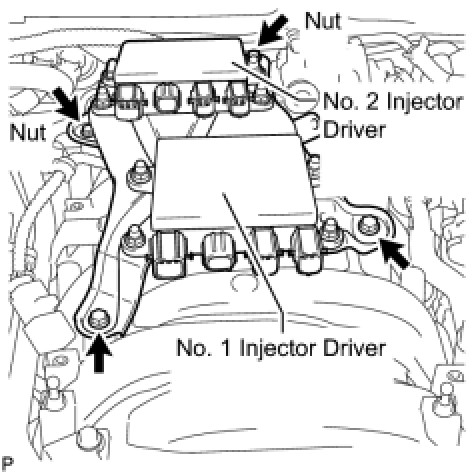 Nut

No. 2 Injector Driver

Nut

No. 1 Injector Driver

P