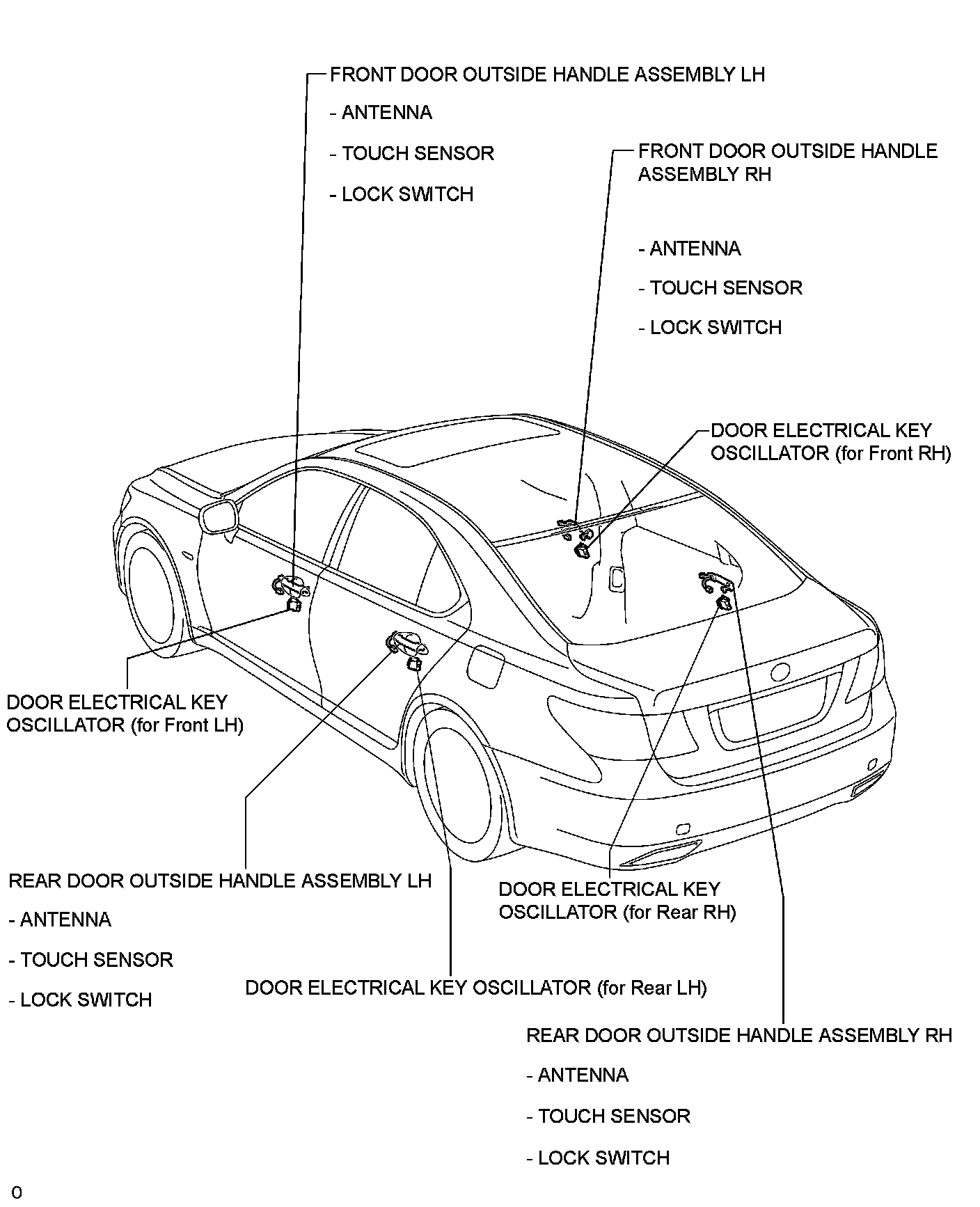 FRONT DOOR OUTSIDE HANDLE ASSEMBLY LH

- ANTENNA

- TOUCH SENSOR

- LOCK SWITCH

FRONT DOOR OUTSIDE HANDLE ASSEMBLY RH

- ANTENNA

- TOUCH SENSOR

- LOCK SWITCH

DOOR ELECTRICAL KEY OSCILLATOR (for Front RH)

DOOR ELECTRICAL KEY OSCILLATOR (for Front LH)

REAR DOOR OUTSIDE HANDLE ASSEMBLY LH

- ANTENNA

- TOUCH SENSOR

- LOCK SWITCH

DOOR ELECTRICAL KEY OSCILLATOR (for Rear RH)

DOOR ELECTRICAL KEY OSCILLATOR (for Rear LH)

REAR DOOR OUTSIDE HANDLE ASSEMBLY RH

- ANTENNA

- TOUCH SENSOR

- LOCK SWITCH

0