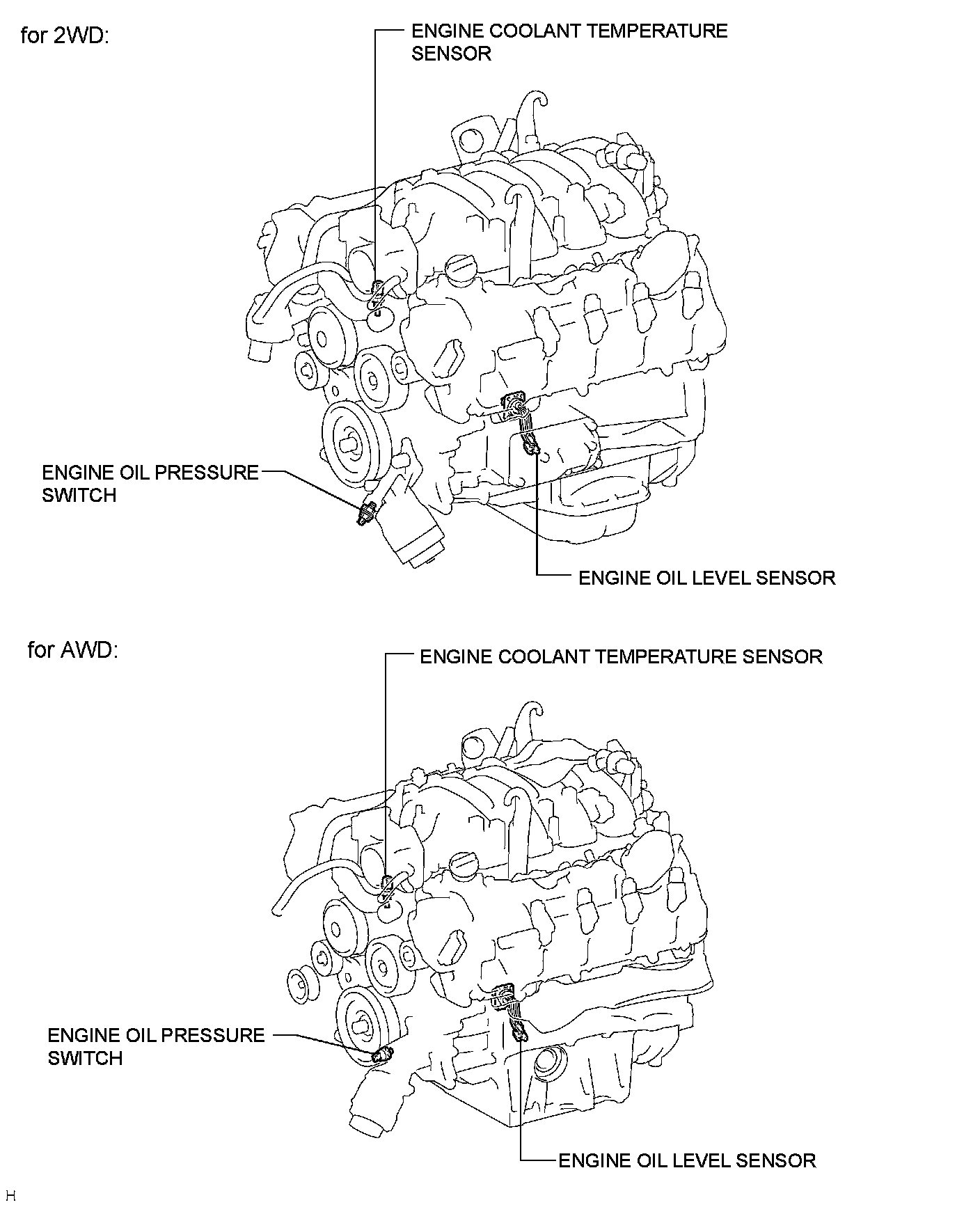 for 2WD:

ENGINE COOLANT TEMPERATURE SENSOR

ENGINE OIL PRESSURE SWITCH

ENGINE OIL LEVEL SENSOR

for AWD:

ENGINE COOLANT TEMPERATURE SENSOR

ENGINE OIL PRESSURE SWITCH

ENGINE OIL LEVEL SENSOR

H