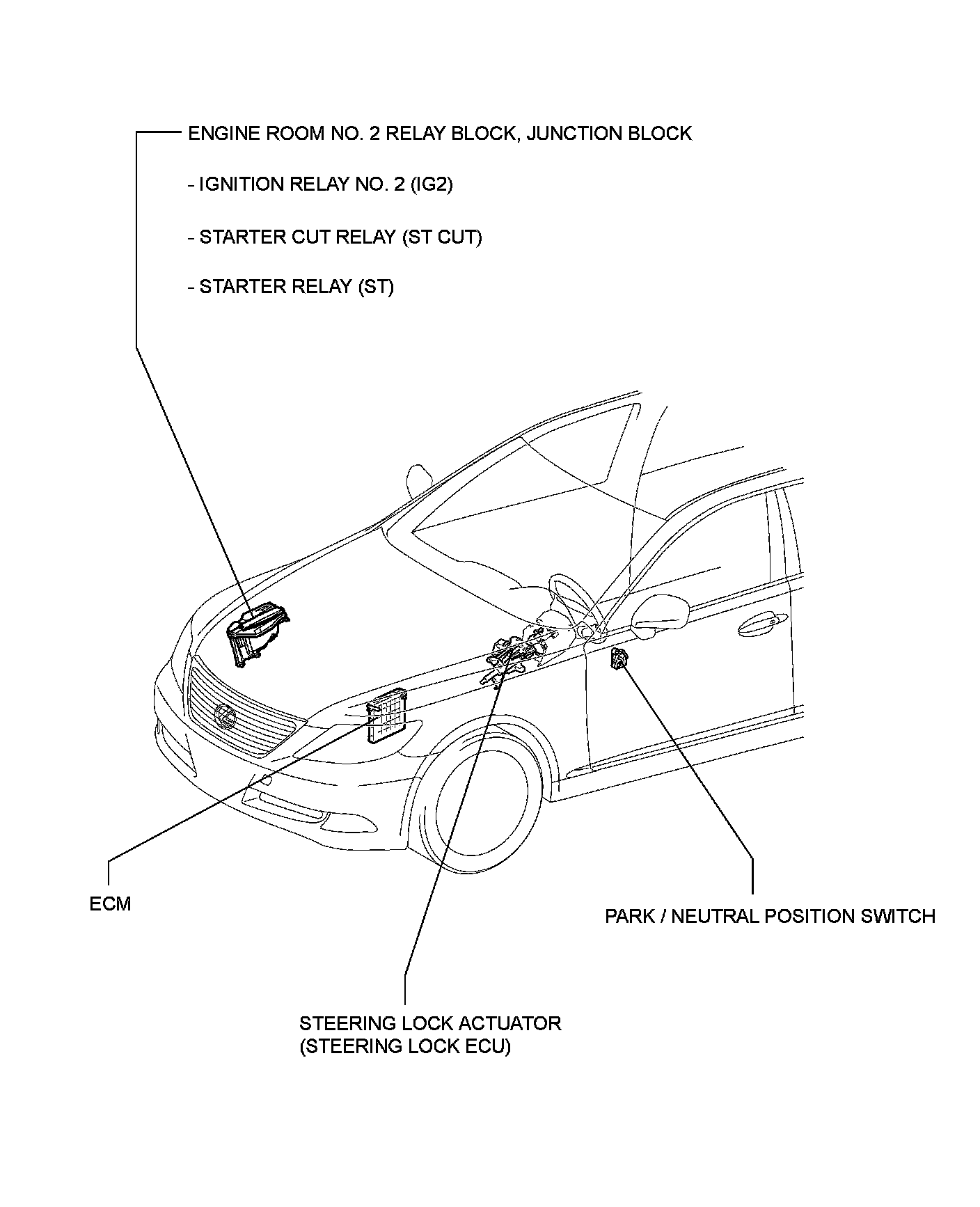 ENGINE ROOM NO. 2 RELAY BLOCK, JUNCTION BLOCK

- IGNITION RELAY NO. 2 (IG2)

- STARTER CUT RELAY (ST CUT)

- STARTER RELAY (ST)

ECM

PARK / NEUTRAL POSITION SWITCH

STEERING LOCK ACTUATOR
(STEERING LOCK ECU)