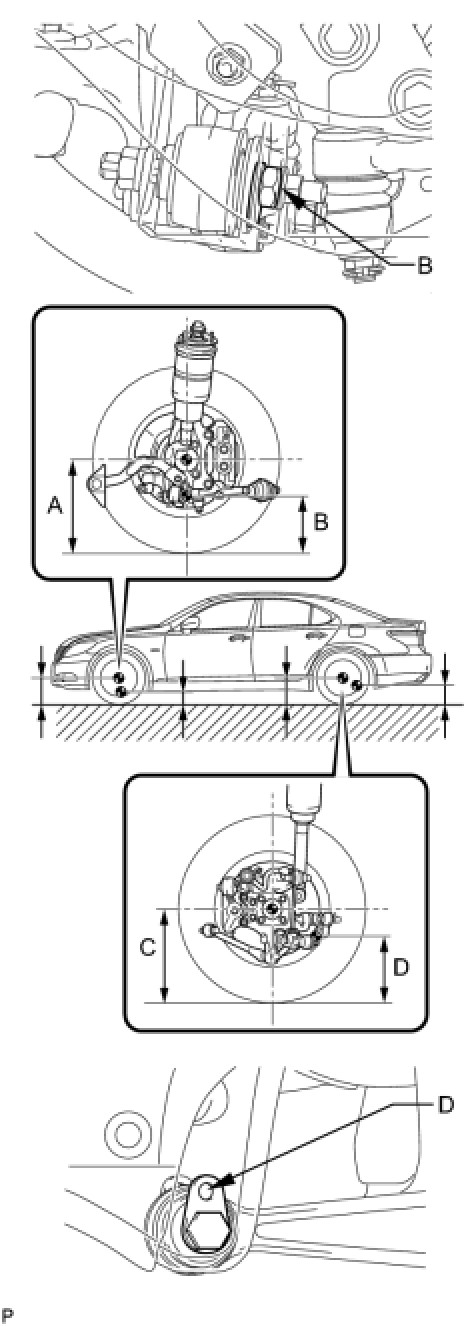 B

A

B

C

D

D

P