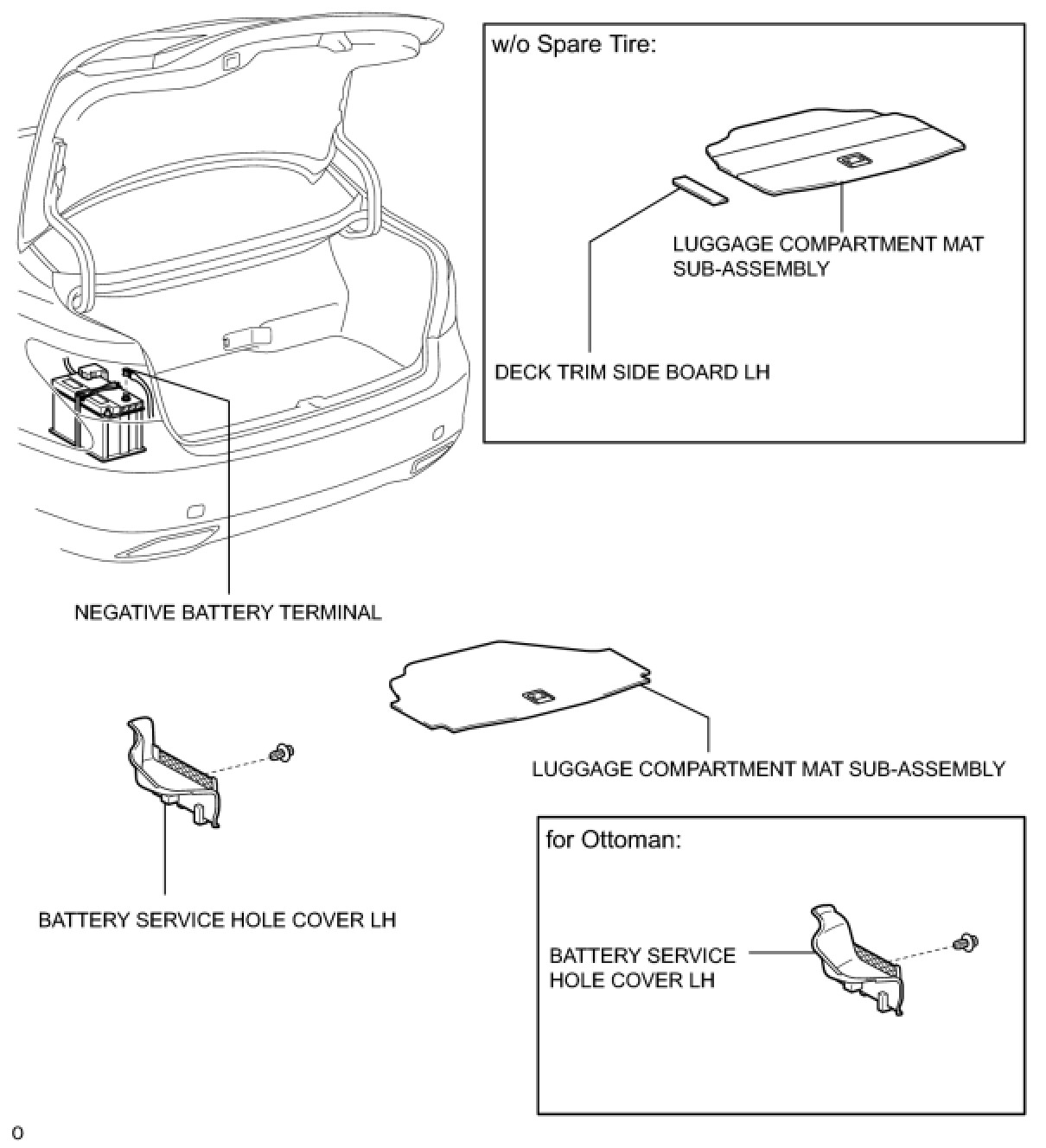 w/o Spare Tire:

LUGGAGE COMPARTMENT MAT SUB-ASSEMBLY

DECK TRIM SIDE BOARD LH

NEGATIVE BATTERY TERMINAL

LUGGAGE COMPARTMENT MAT SUB-ASSEMBLY

BATTERY SERVICE HOLE COVER LH

for Ottoman:

BATTERY SERVICE HOLE COVER LH

o