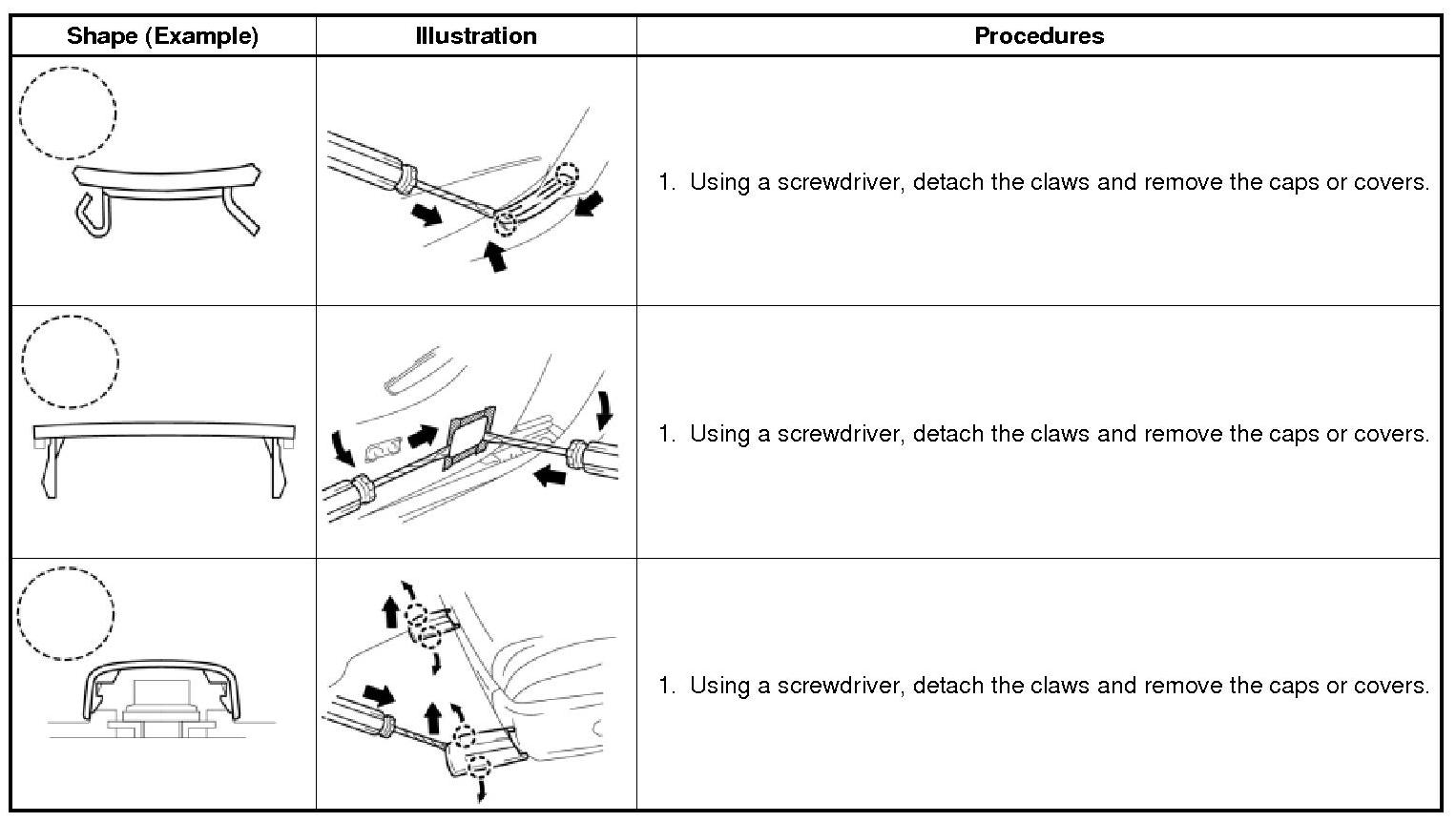 | Shape (Example) | Illustration | Procedures |
|---|---|---|
| | | 1. Using a screwdriver, detach the claws and remove the caps or covers. |
| | | 1. Using a screwdriver, detach the claws and remove the caps or covers. |
| | | 1. Using a screwdriver, detach the claws and remove the caps or covers. |