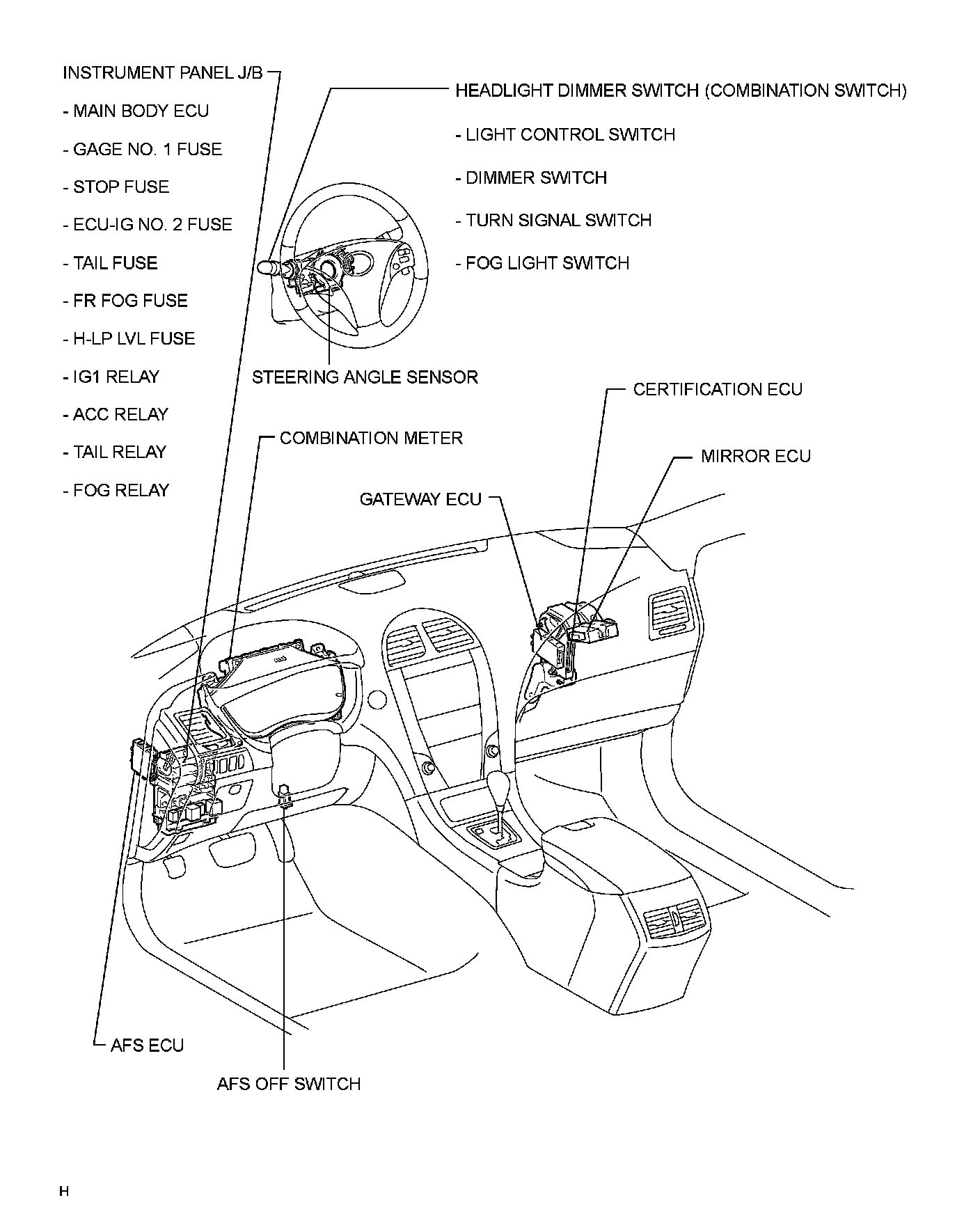 INSTRUMENT PANEL J/B

- MAIN BODY ECU

- GAGE NO. 1 FUSE

- STOP FUSE

- ECU-IG NO. 2 FUSE

- TAIL FUSE

- FR FOG FUSE

- H-LP LVL FUSE

- IG1 RELAY

- ACC RELAY

- TAIL RELAY

- FOG RELAY

HEADLIGHT DIMMER SWITCH (COMBINATION SWITCH)

- LIGHT CONTROL SWITCH

- DIMMER SWITCH

- TURN SIGNAL SWITCH

- FOG LIGHT SWITCH

STEERING ANGLE SENSOR

CERTIFICATION ECU

COMBINATION METER

MIRROR ECU

GATEWAY ECU

AFS ECU

AFS OFF SWITCH

H