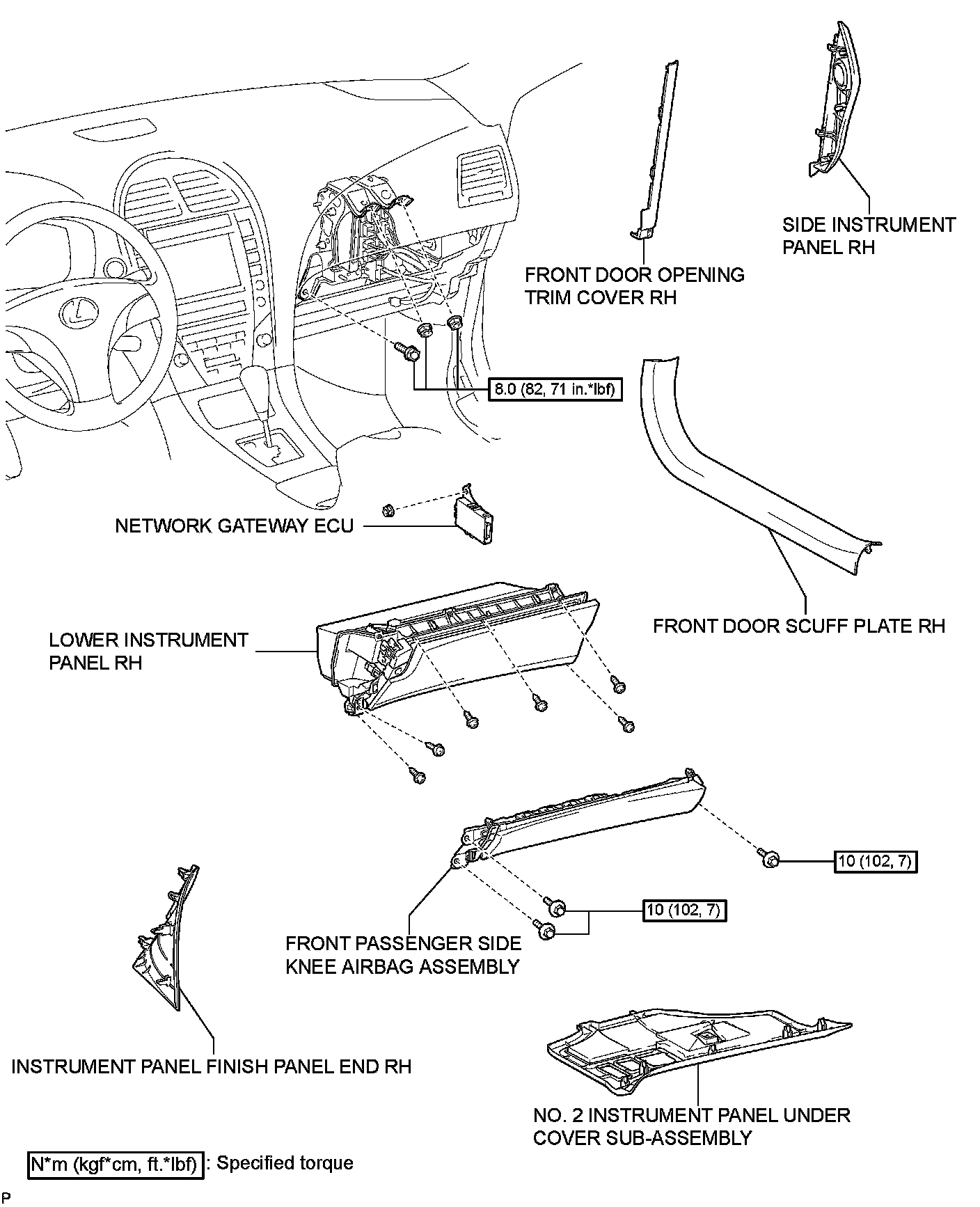 SIDE INSTRUMENT PANEL RH

FRONT DOOR OPENING TRIM COVER RH

8.0 (82, 71 in.*lbf)

NETWORK GATEWAY ECU

FRONT DOOR SCUFF PLATE RH

LOWER INSTRUMENT PANEL RH

10 (102, 7)

10 (102, 7)

FRONT PASSENGER SIDE KNEE AIRBAG ASSEMBLY

INSTRUMENT PANEL FINISH PANEL END RH

NO. 2 INSTRUMENT PANEL UNDER COVER SUB-ASSEMBLY

N*m (kgf*cm, ft.*lbf) : Specified torque

P