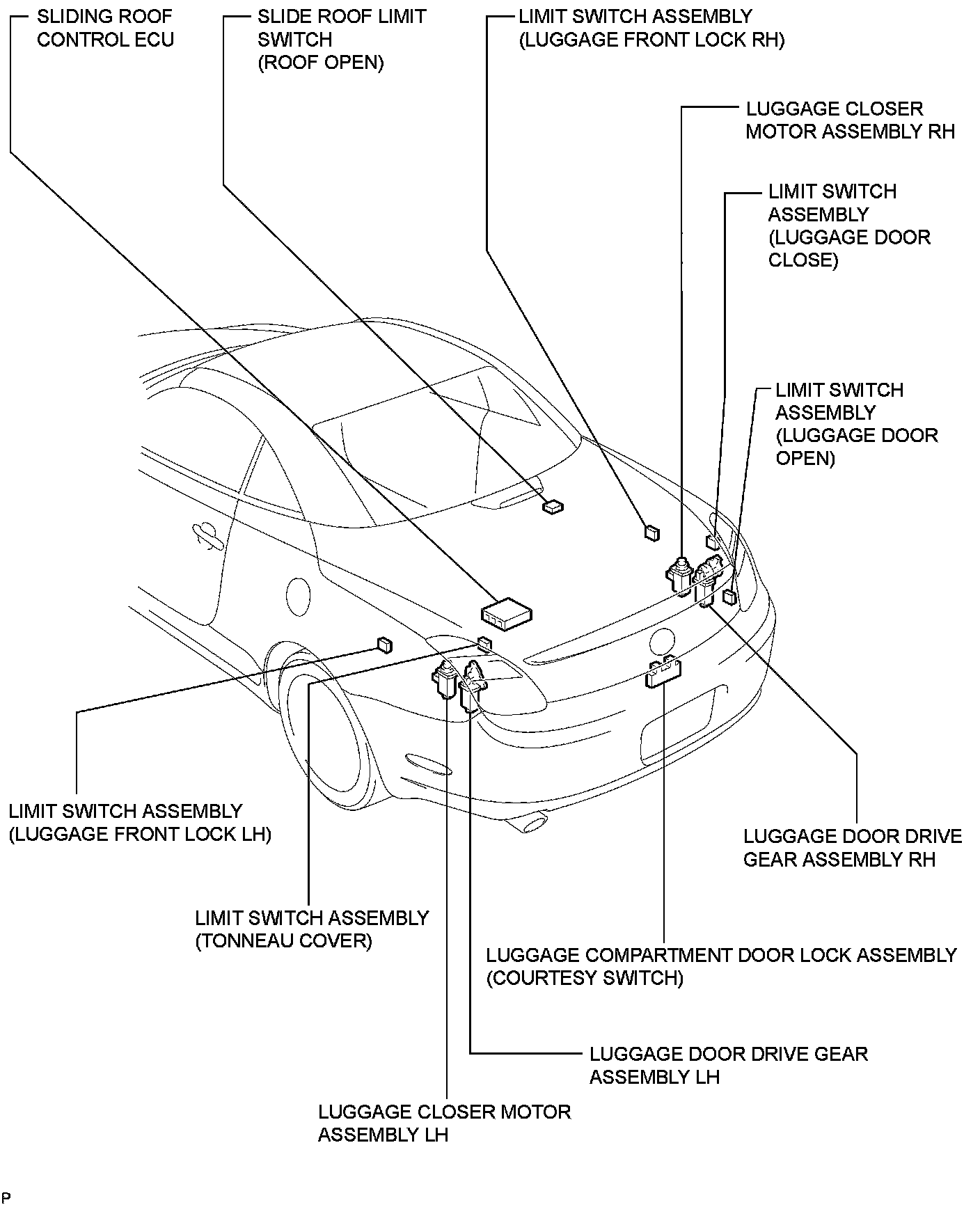 SLIDING ROOF CONTROL ECU

SLIDE ROOF LIMIT SWITCH (ROOF OPEN)

LIMIT SWITCH ASSEMBLY (LUGGAGE FRONT LOCK RH)

LUGGAGE CLOSER MOTOR ASSEMBLY RH

LIMIT SWITCH ASSEMBLY (LUGGAGE DOOR CLOSE)

LIMIT SWITCH ASSEMBLY (LUGGAGE DOOR OPEN)

LIMIT SWITCH ASSEMBLY (LUGGAGE FRONT LOCK LH)

LUGGAGE DOOR DRIVE GEAR ASSEMBLY RH

LIMIT SWITCH ASSEMBLY (TONNEAU COVER)

LUGGAGE COMPARTMENT DOOR LOCK ASSEMBLY (COURTESY SWITCH)

LUGGAGE DOOR DRIVE GEAR ASSEMBLY LH

LUGGAGE CLOSER MOTOR ASSEMBLY LH

P