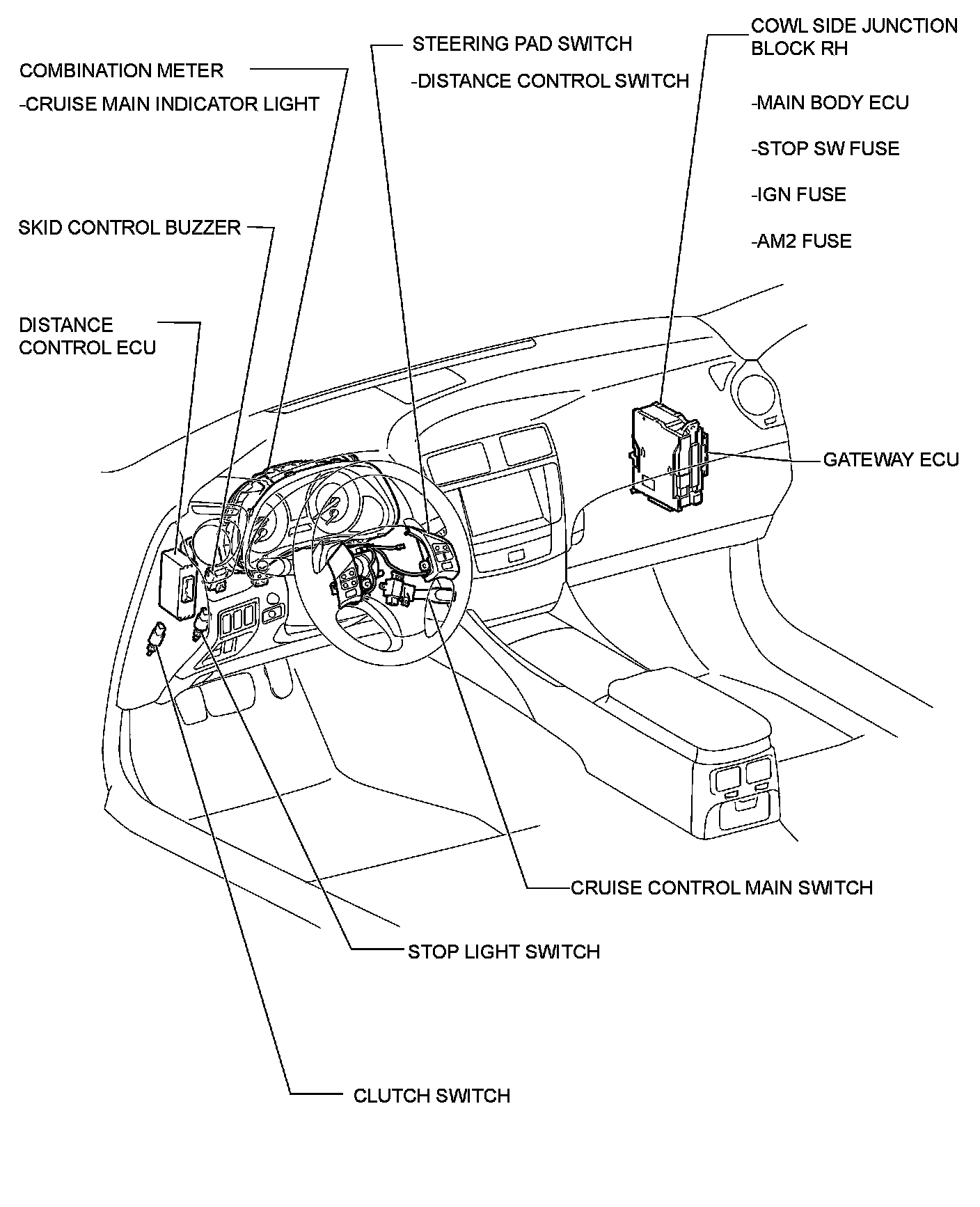 COMBINATION METER
-CRUISE MAIN INDICATOR LIGHT

STEERING PAD SWITCH
-DISTANCE CONTROL SWITCH

COWL SIDE JUNCTION BLOCK RH
-MAIN BODY ECU
-STOP SW FUSE
-IGN FUSE
-AM2 FUSE

SKID CONTROL BUZZER

DISTANCE CONTROL ECU

GATEWAY ECU

CRUISE CONTROL MAIN SWITCH

STOP LIGHT SWITCH

CLUTCH SWITCH