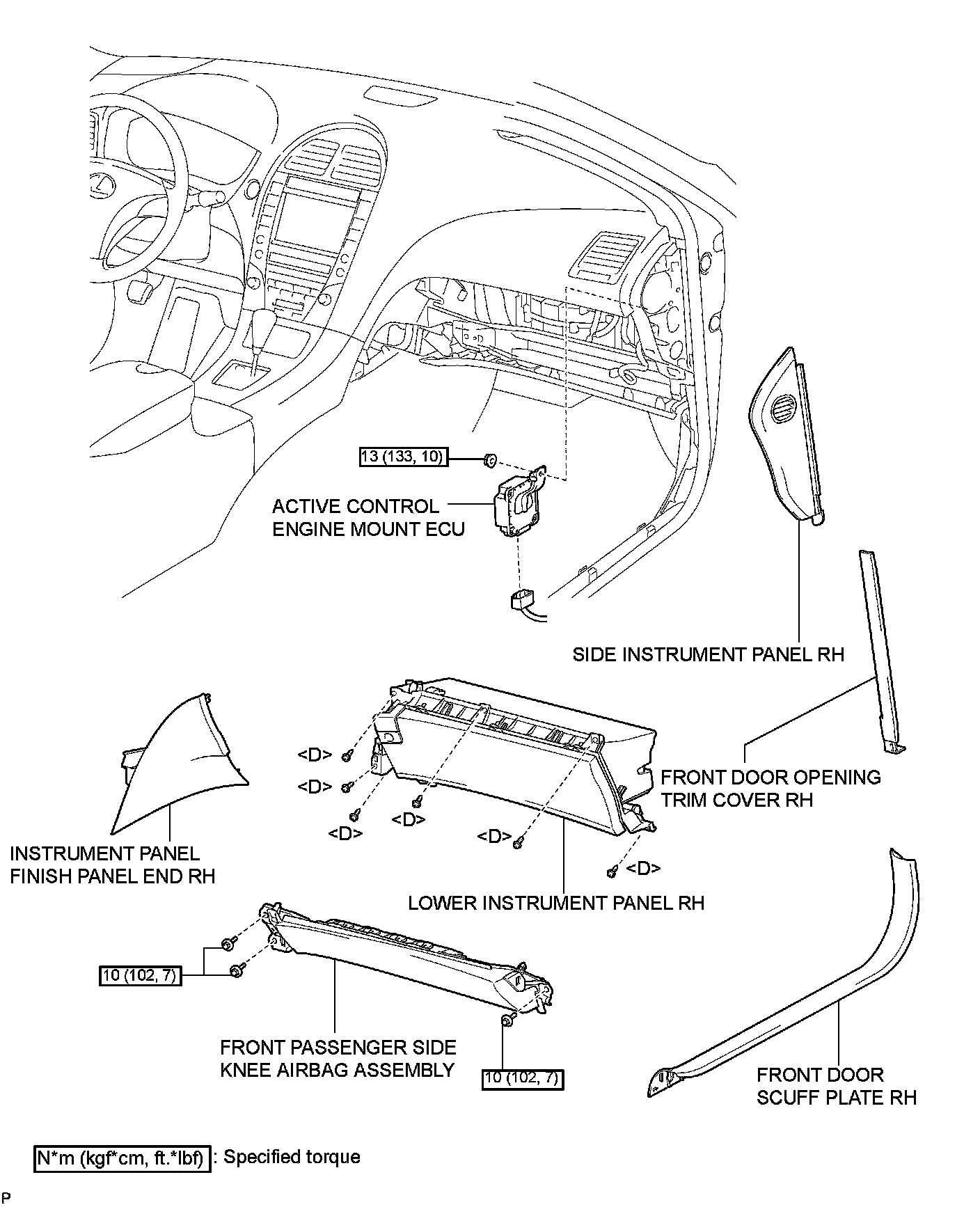 13 (133, 10)

ACTIVE CONTROL ENGINE MOUNT ECU

SIDE INSTRUMENT PANEL RH

<D>

<D>

<D>

<D>

<D>

<D>

FRONT DOOR OPENING TRIM COVER RH

INSTRUMENT PANEL FINISH PANEL END RH

LOWER INSTRUMENT PANEL RH

10 (102, 7)

FRONT PASSENGER SIDE KNEE AIRBAG ASSEMBLY

10 (102, 7)

FRONT DOOR SCUFF PLATE RH

N*m (kgf*cm, ft.*lbf) : Specified torque

P