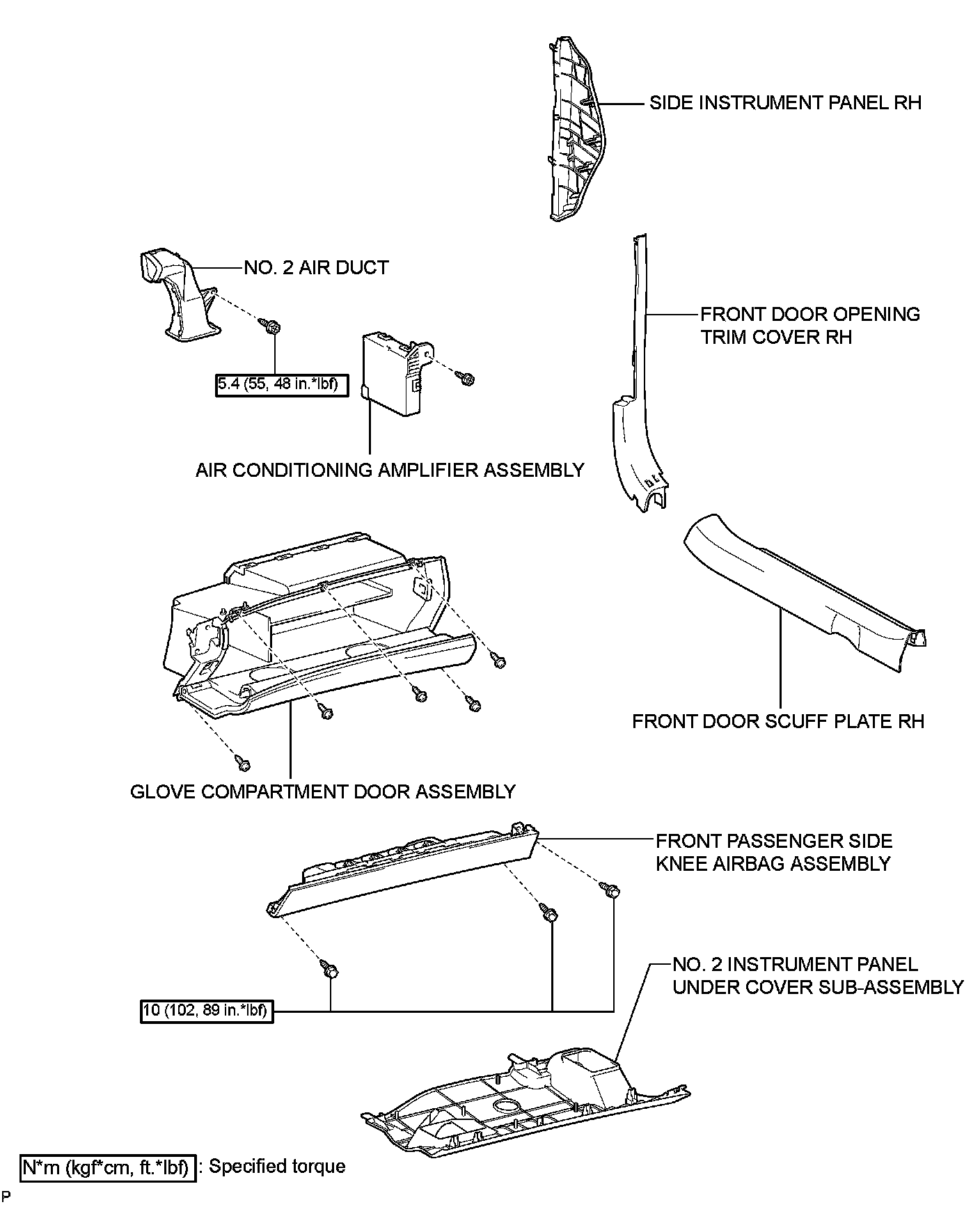 SIDE INSTRUMENT PANEL RH

NO. 2 AIR DUCT

FRONT DOOR OPENING TRIM COVER RH

5.4 (55, 48 in.*lbf)

AIR CONDITIONING AMPLIFIER ASSEMBLY

FRONT DOOR SCUFF PLATE RH

GLOVE COMPARTMENT DOOR ASSEMBLY

FRONT PASSENGER SIDE KNEE AIRBAG ASSEMBLY

NO. 2 INSTRUMENT PANEL UNDER COVER SUB-ASSEMBLY

10 (102, 89 in.*lbf)

N*m (kgf*cm, ft.*lbf) : Specified torque

P