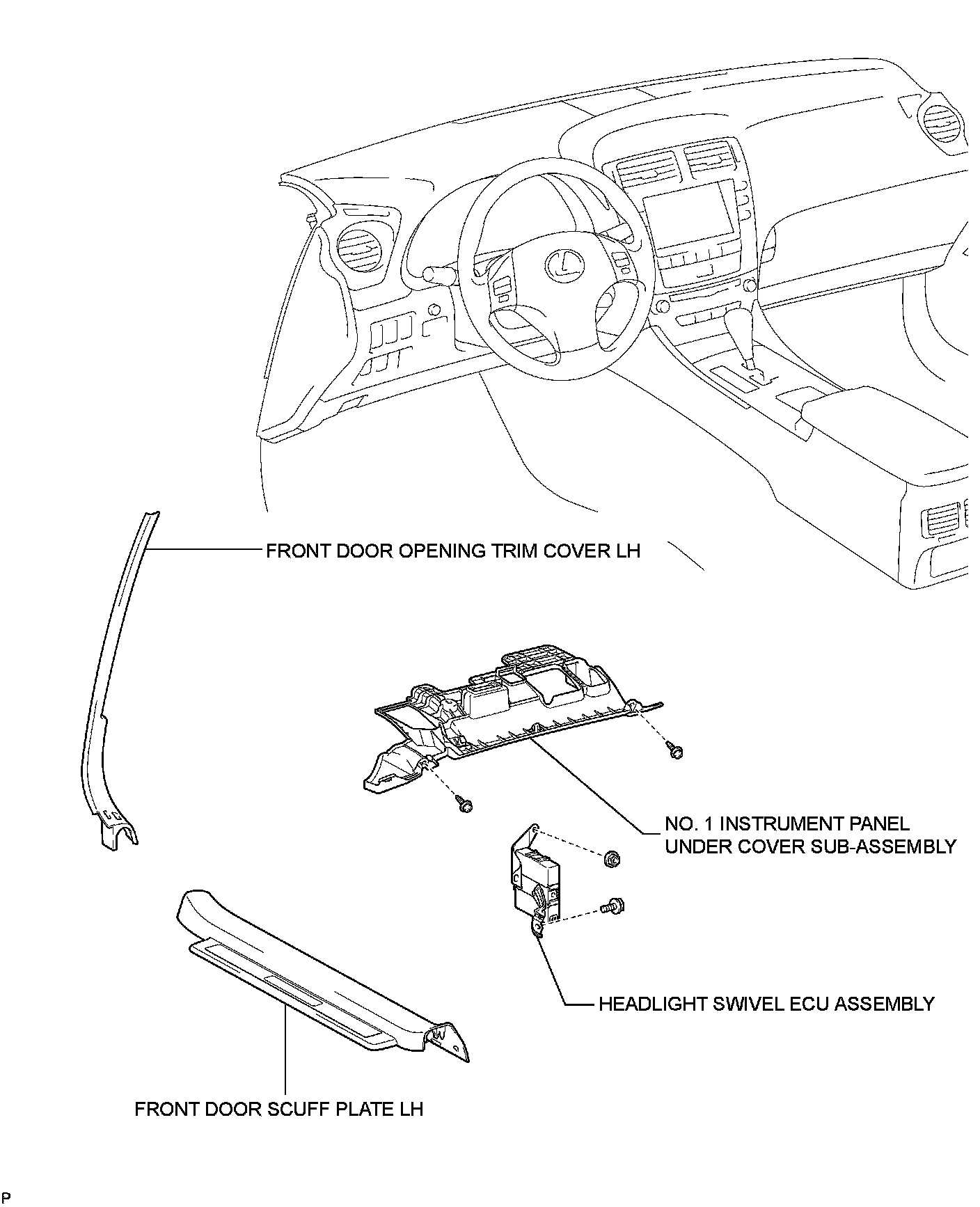 FRONT DOOR OPENING TRIM COVER LH

NO. 1 INSTRUMENT PANEL UNDER COVER SUB-ASSEMBLY

HEADLIGHT SWIVEL ECU ASSEMBLY

FRONT DOOR SCUFF PLATE LH

P