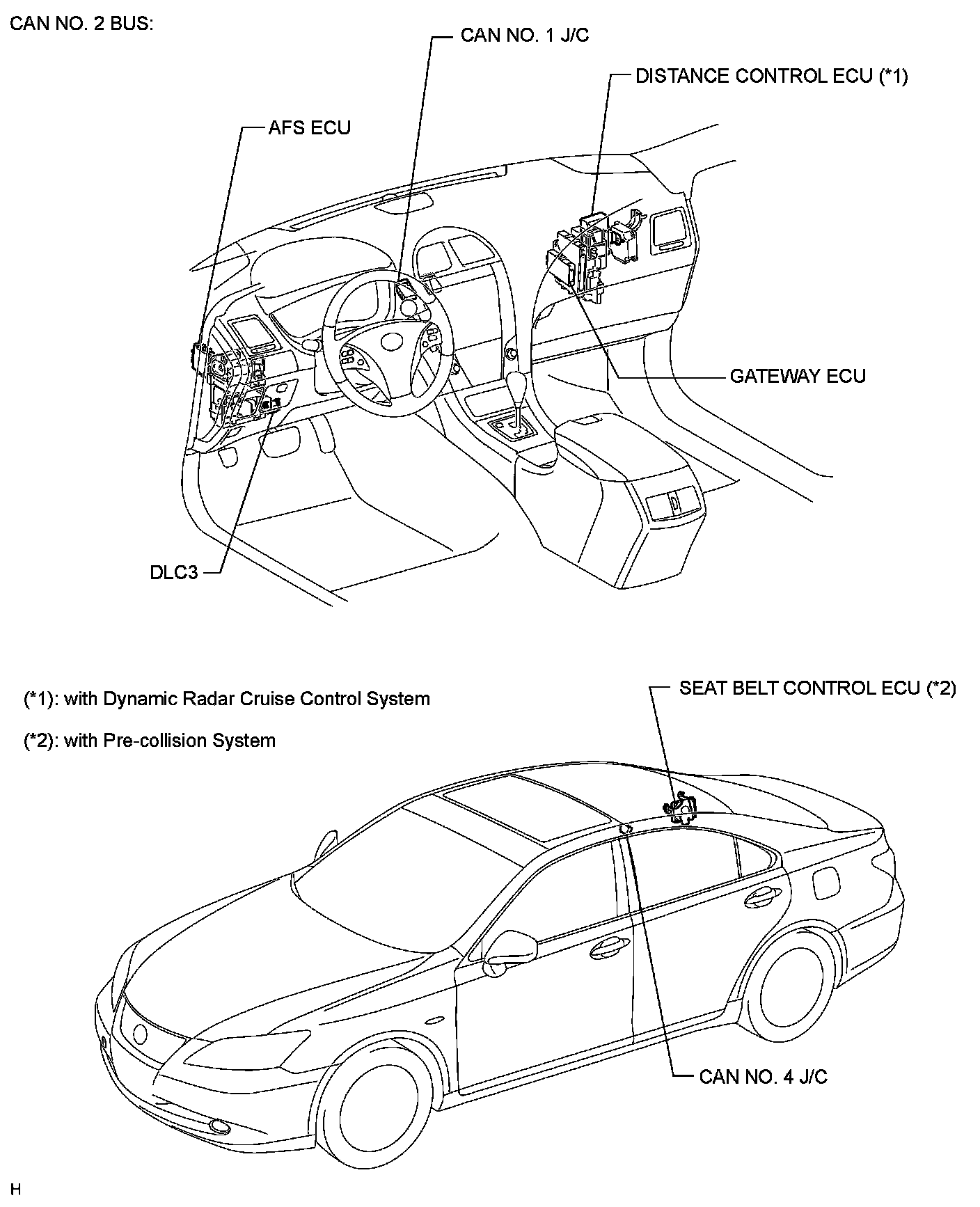 CAN NO. 2 BUS:

CAN NO. 1 J/C

DISTANCE CONTROL ECU (*1)

AFS ECU

GATEWAY ECU

DLC3

(*1): with Dynamic Radar Cruise Control System

(*2): with Pre-collision System

SEAT BELT CONTROL ECU (*2)

CAN NO. 4 J/C

H