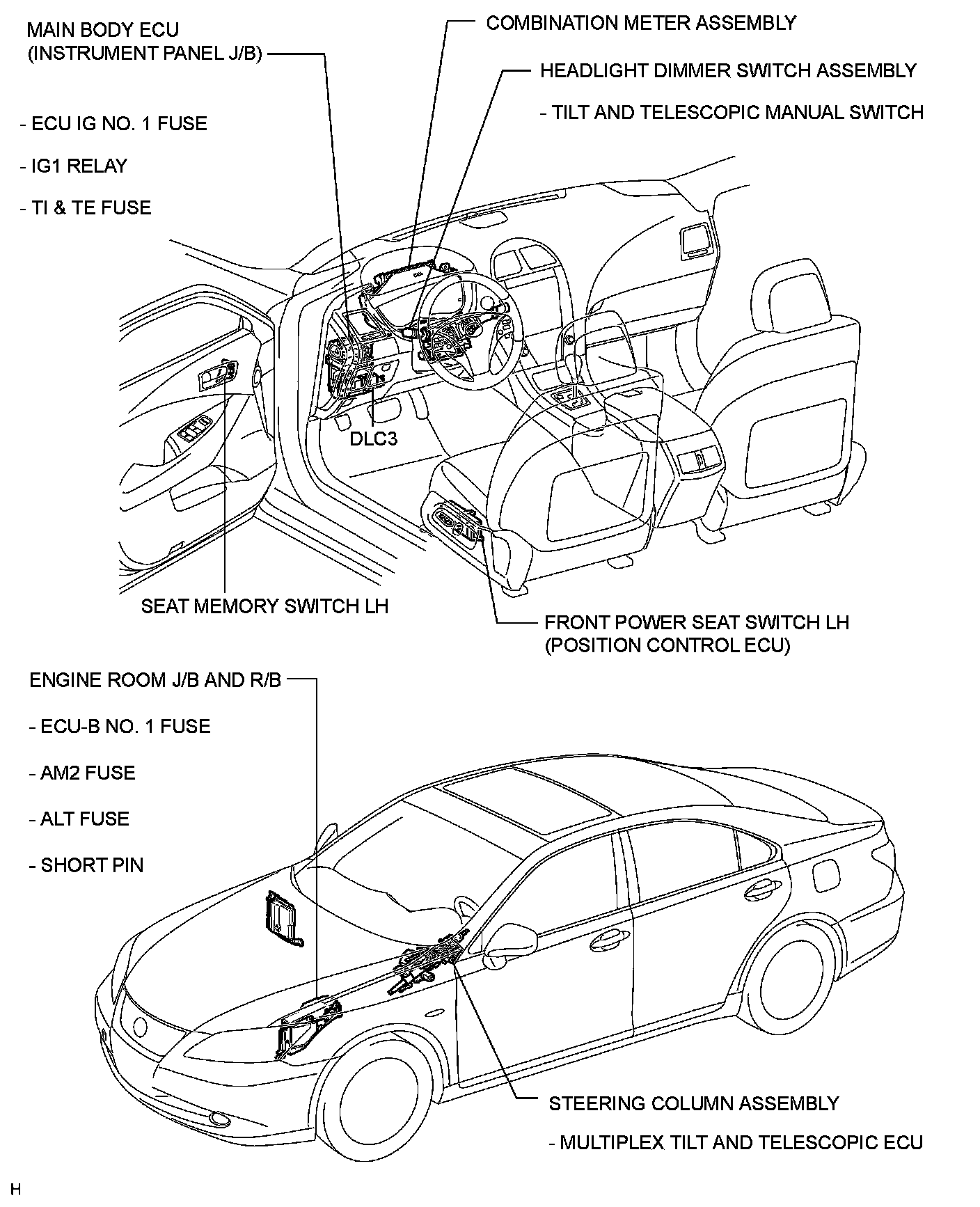 MAIN BODY ECU
(INSTRUMENT PANEL J/B)

- ECU IG NO. 1 FUSE

- IG1 RELAY

- TI & TE FUSE

COMBINATION METER ASSEMBLY

HEADLIGHT DIMMER SWITCH ASSEMBLY

- TILT AND TELESCOPIC MANUAL SWITCH

DLC3

SEAT MEMORY SWITCH LH

FRONT POWER SEAT SWITCH LH
(POSITION CONTROL ECU)

ENGINE ROOM J/B AND R/B

- ECU-B NO. 1 FUSE

- AM2 FUSE

- ALT FUSE

- SHORT PIN

STEERING COLUMN ASSEMBLY

- MULTIPLEX TILT AND TELESCOPIC ECU

H