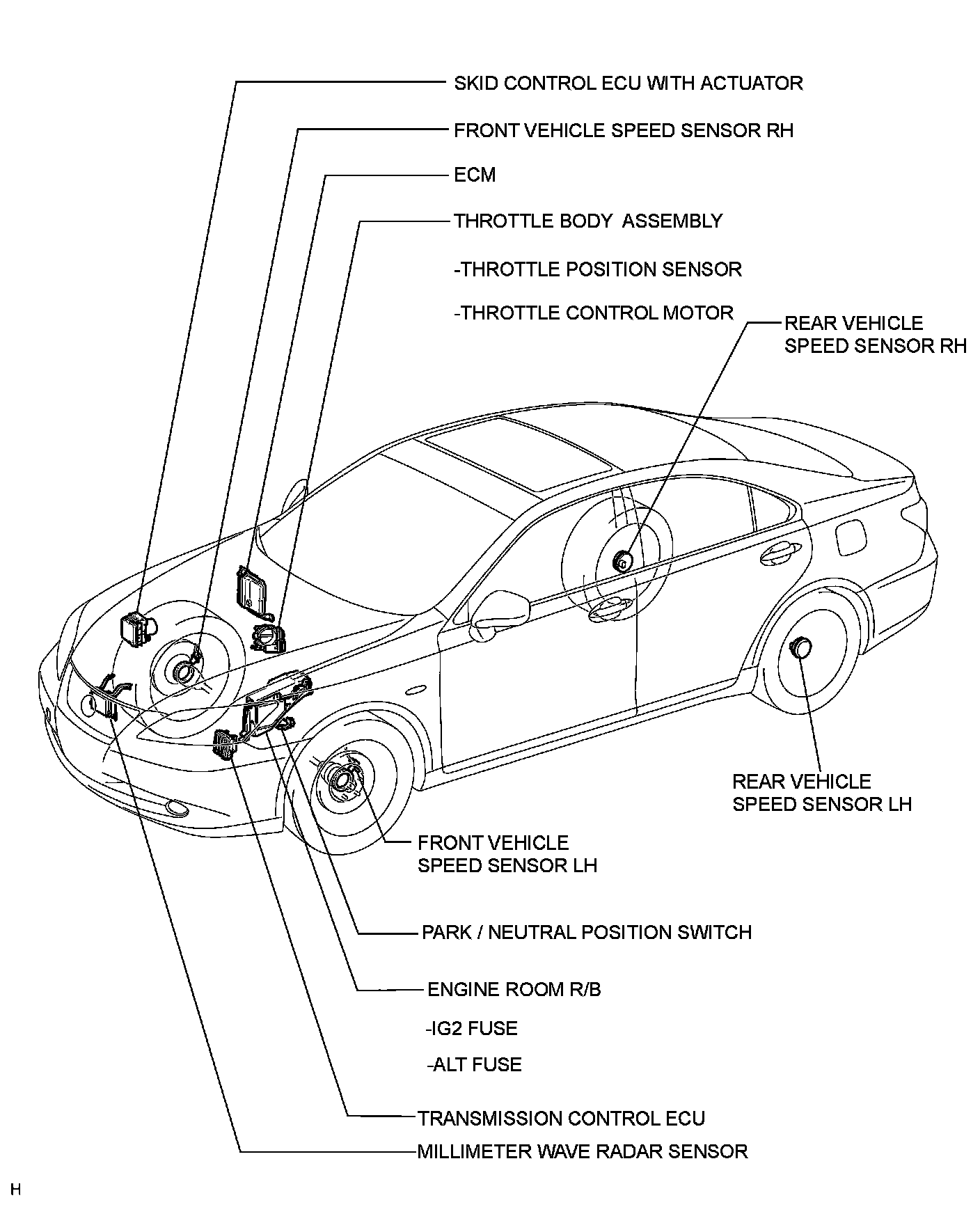 SKID CONTROL ECU WITH ACTUATOR

FRONT VEHICLE SPEED SENSOR RH

ECM

THROTTLE BODY ASSEMBLY

-THROTTLE POSITION SENSOR

-THROTTLE CONTROL MOTOR

REAR VEHICLE SPEED SENSOR RH

REAR VEHICLE SPEED SENSOR LH

FRONT VEHICLE SPEED SENSOR LH

PARK / NEUTRAL POSITION SWITCH

ENGINE ROOM R/B

-IG2 FUSE

-ALT FUSE

TRANSMISSION CONTROL ECU

MILLIMETER WAVE RADAR SENSOR

H