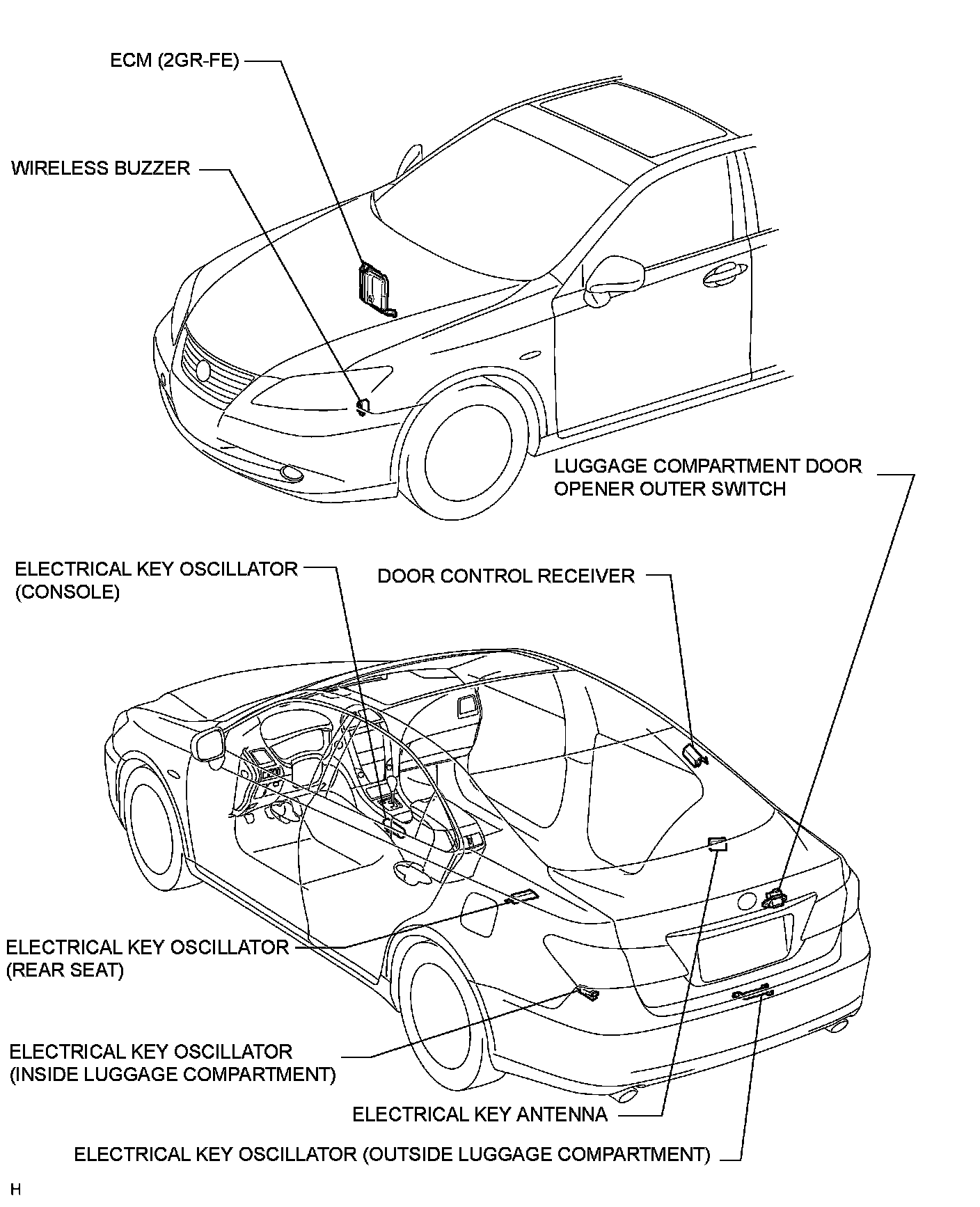 ECM (2GR-FE)

WIRELESS BUZZER

LUGGAGE COMPARTMENT DOOR OPENER OUTER SWITCH

ELECTRICAL KEY OSCILLATOR (CONSOLE)

DOOR CONTROL RECEIVER

ELECTRICAL KEY OSCILLATOR (REAR SEAT)

ELECTRICAL KEY OSCILLATOR (INSIDE LUGGAGE COMPARTMENT)

ELECTRICAL KEY ANTENNA

ELECTRICAL KEY OSCILLATOR (OUTSIDE LUGGAGE COMPARTMENT)

H