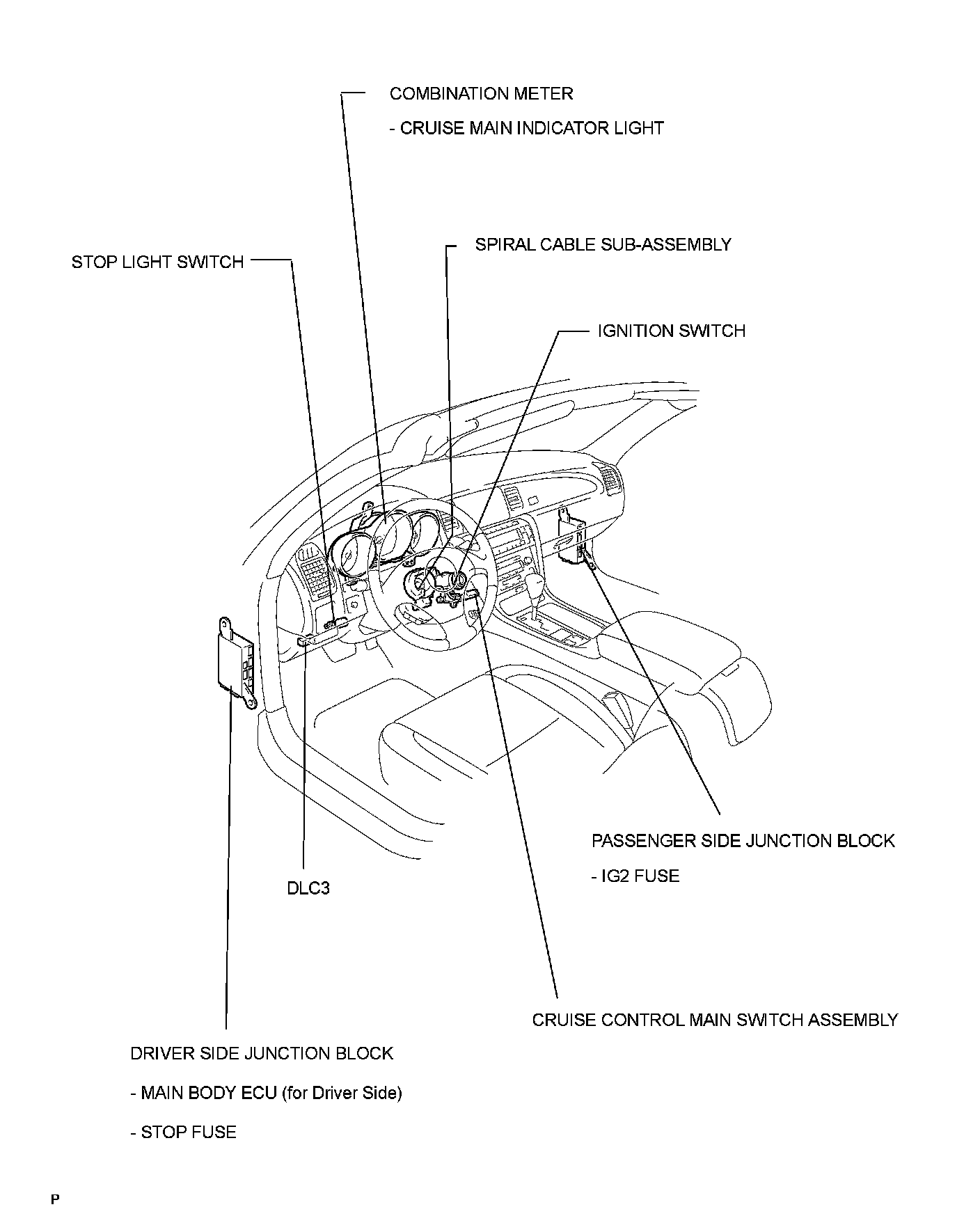 COMBINATION METER

- CRUISE MAIN INDICATOR LIGHT

SPIRAL CABLE SUB-ASSEMBLY

STOP LIGHT SWITCH

IGNITION SWITCH

PASSENGER SIDE JUNCTION BLOCK

- IG2 FUSE

DLC3

CRUISE CONTROL MAIN SWITCH ASSEMBLY

DRIVER SIDE JUNCTION BLOCK

- MAIN BODY ECU (for Driver Side)

- STOP FUSE

P