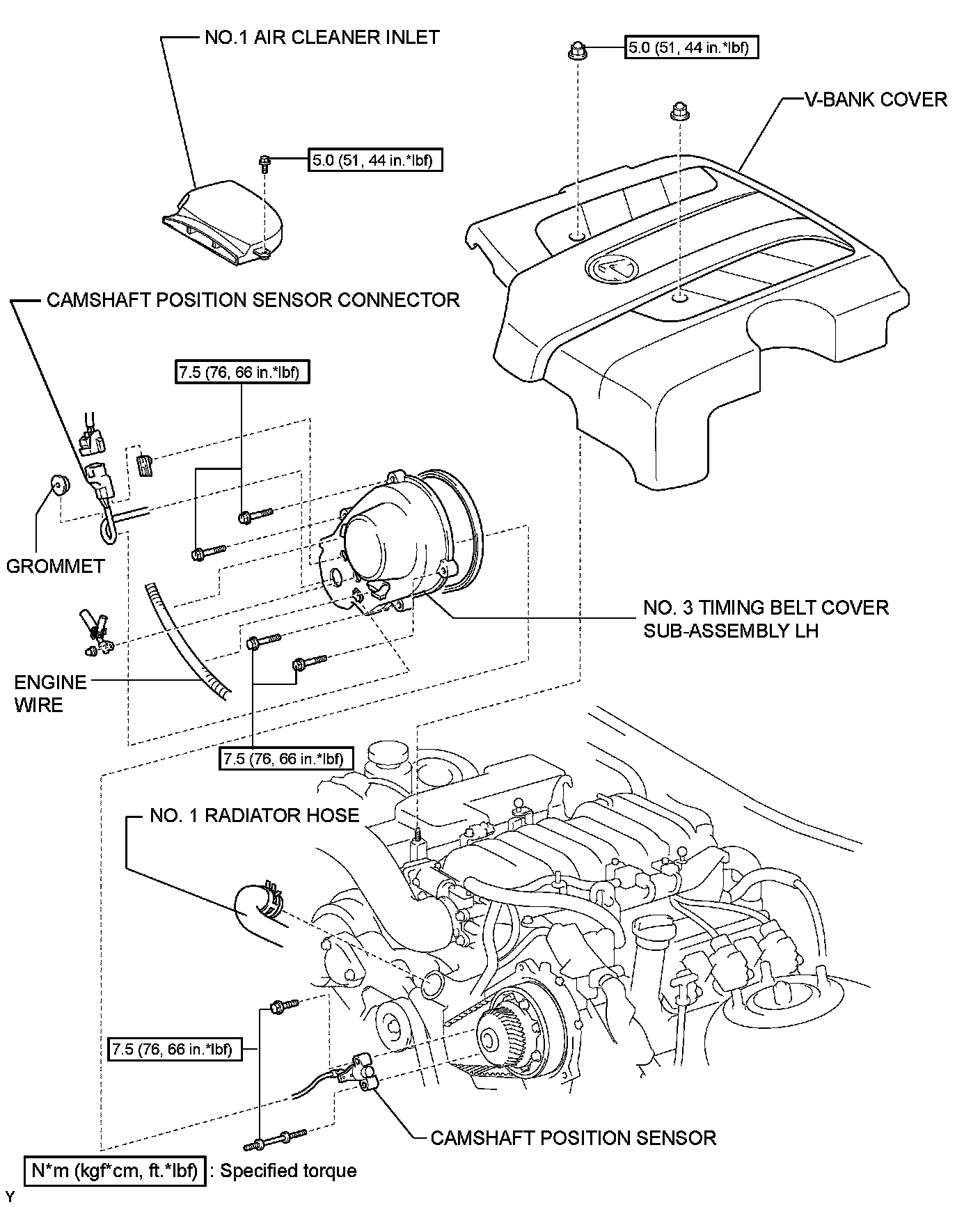 NO.1 AIR CLEANER INLET

5.0 (51, 44 in.*lbf)

V-BANK COVER

5.0 (51, 44 in.*lbf)

CAMSHAFT POSITION SENSOR CONNECTOR

7.5 (76, 66 in.*lbf)

GROMMET

NO. 3 TIMING BELT COVER SUB-ASSEMBLY LH

ENGINE WIRE

7.5 (76, 66 in.*lbf)

NO. 1 RADIATOR HOSE

7.5 (76, 66 in.*lbf)

CAMSHAFT POSITION SENSOR

N*m (kgf*cm, ft.*lbf) : Specified torque

Y