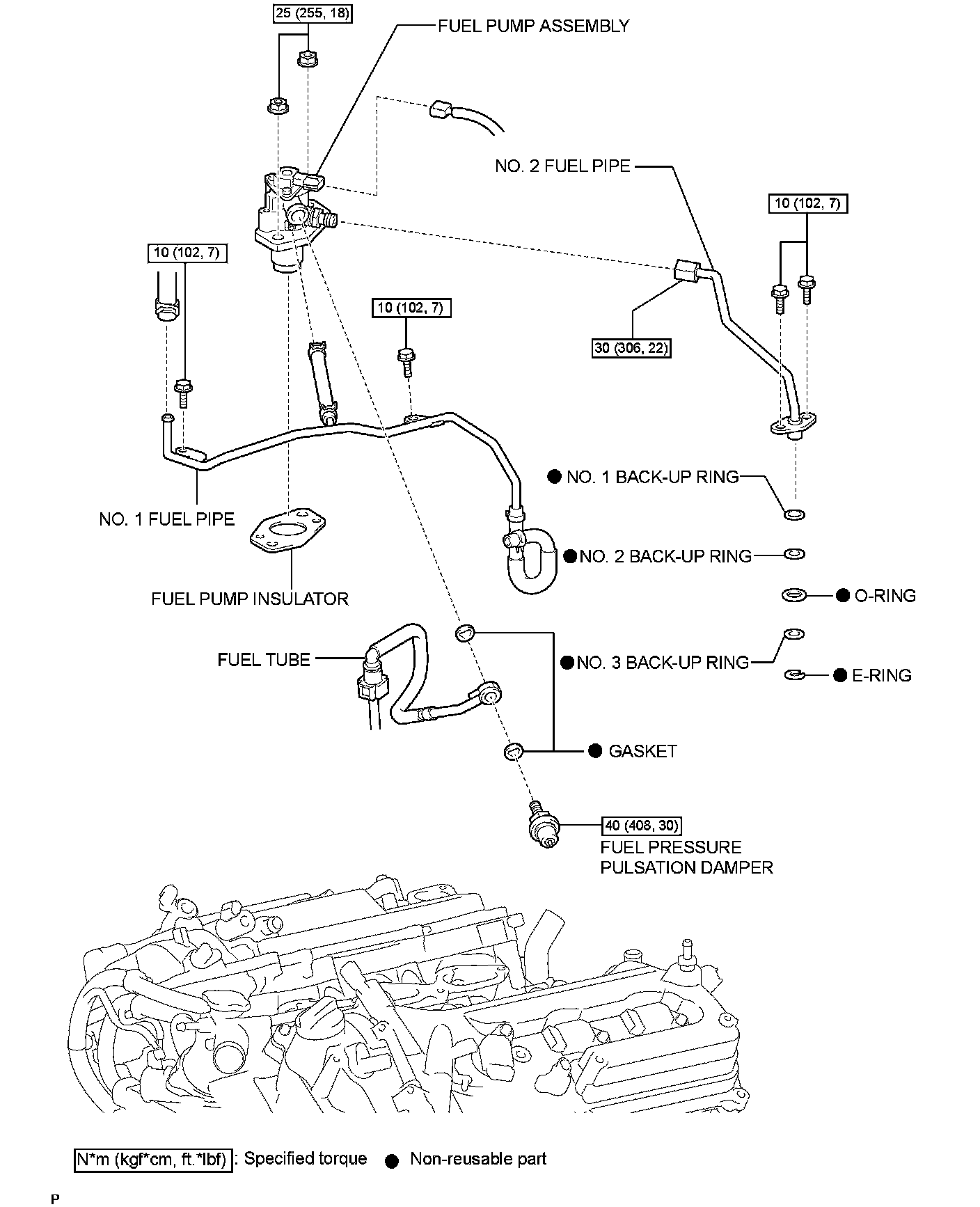 25 (255, 18)

FUEL PUMP ASSEMBLY

NO. 2 FUEL PIPE

10 (102, 7)

10 (102, 7)

10 (102, 7)

30 (306, 22)

● NO. 1 BACK-UP RING

NO. 1 FUEL PIPE

● NO. 2 BACK-UP RING

● O-RING

FUEL PUMP INSULATOR

FUEL TUBE

● NO. 3 BACK-UP RING

● E-RING

● GASKET

40 (408, 30)

FUEL PRESSURE PULSATION DAMPER

N*m (kgf*cm, ft.*lbf) : Specified torque ● Non-reusable part

P