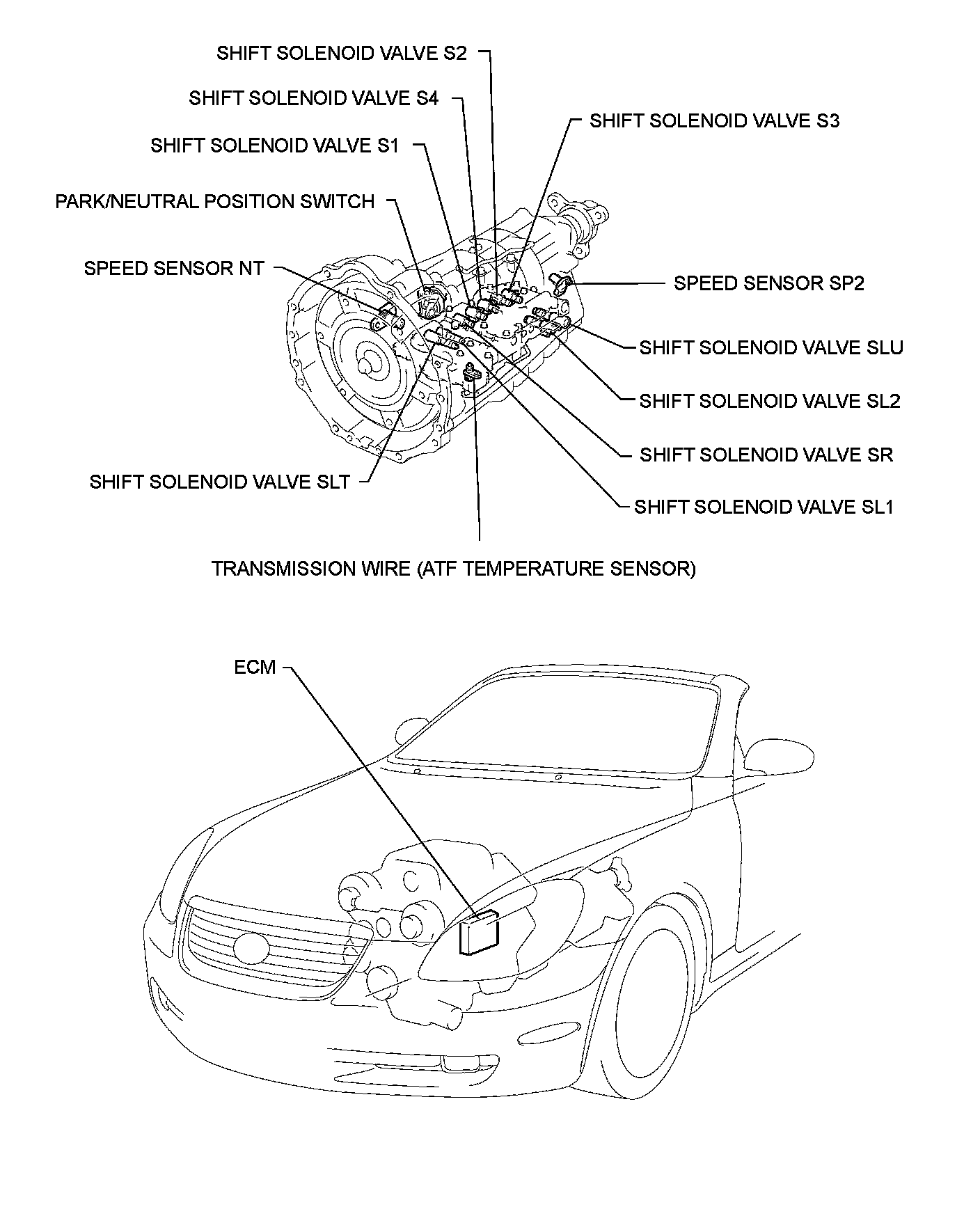 SHIFT SOLENOID VALVE S2

SHIFT SOLENOID VALVE S4

SHIFT SOLENOID VALVE S3

SHIFT SOLENOID VALVE S1

PARK/NEUTRAL POSITION SWITCH

SPEED SENSOR NT

SPEED SENSOR SP2

SHIFT SOLENOID VALVE SLU

SHIFT SOLENOID VALVE SL2

SHIFT SOLENOID VALVE SR

SHIFT SOLENOID VALVE SLT

SHIFT SOLENOID VALVE SL1

TRANSMISSION WIRE (ATF TEMPERATURE SENSOR)

ECM