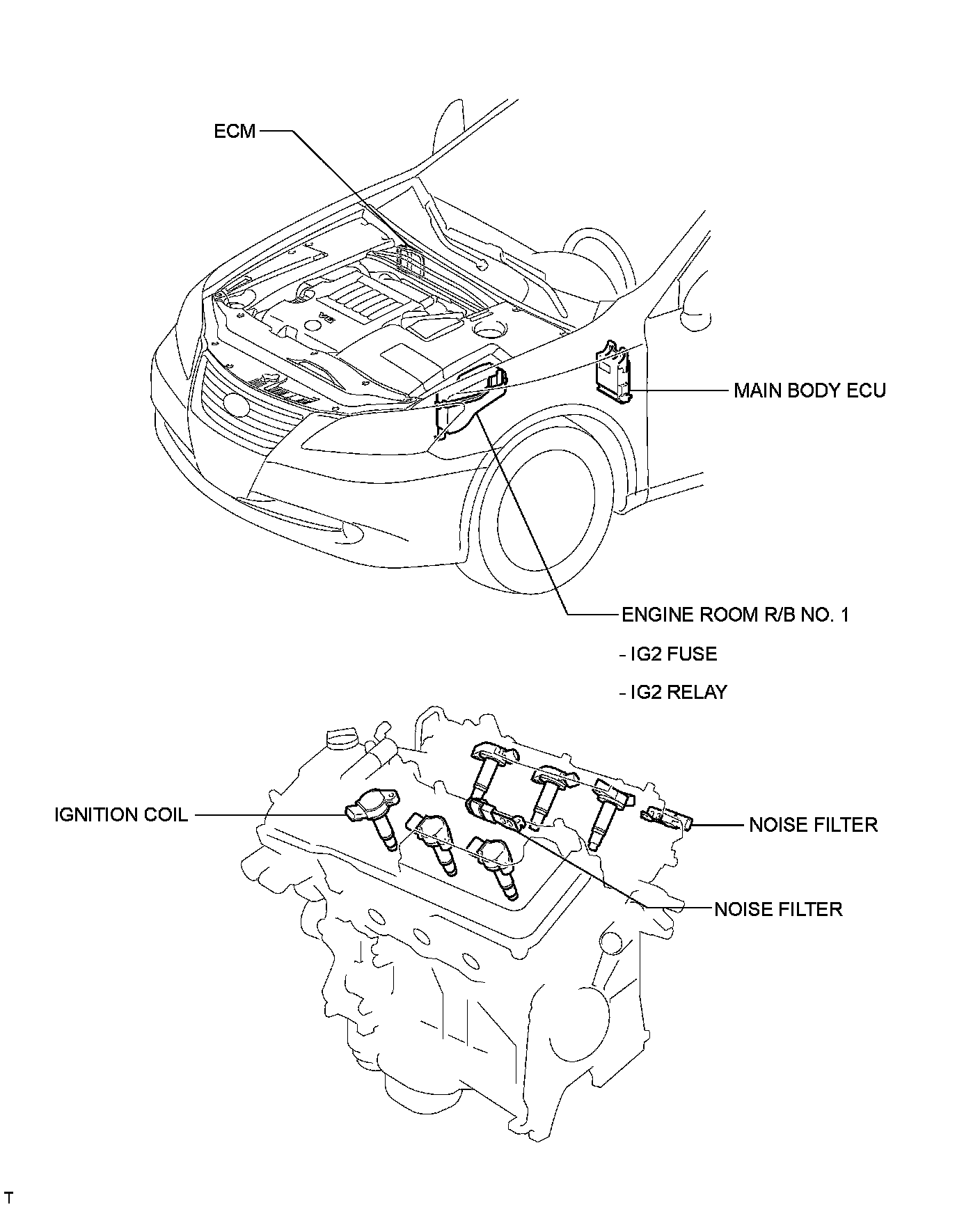 ECM

MAIN BODY ECU

ENGINE ROOM R/B NO. 1

- IG2 FUSE

- IG2 RELAY

IGNITION COIL

NOISE FILTER

NOISE FILTER

T