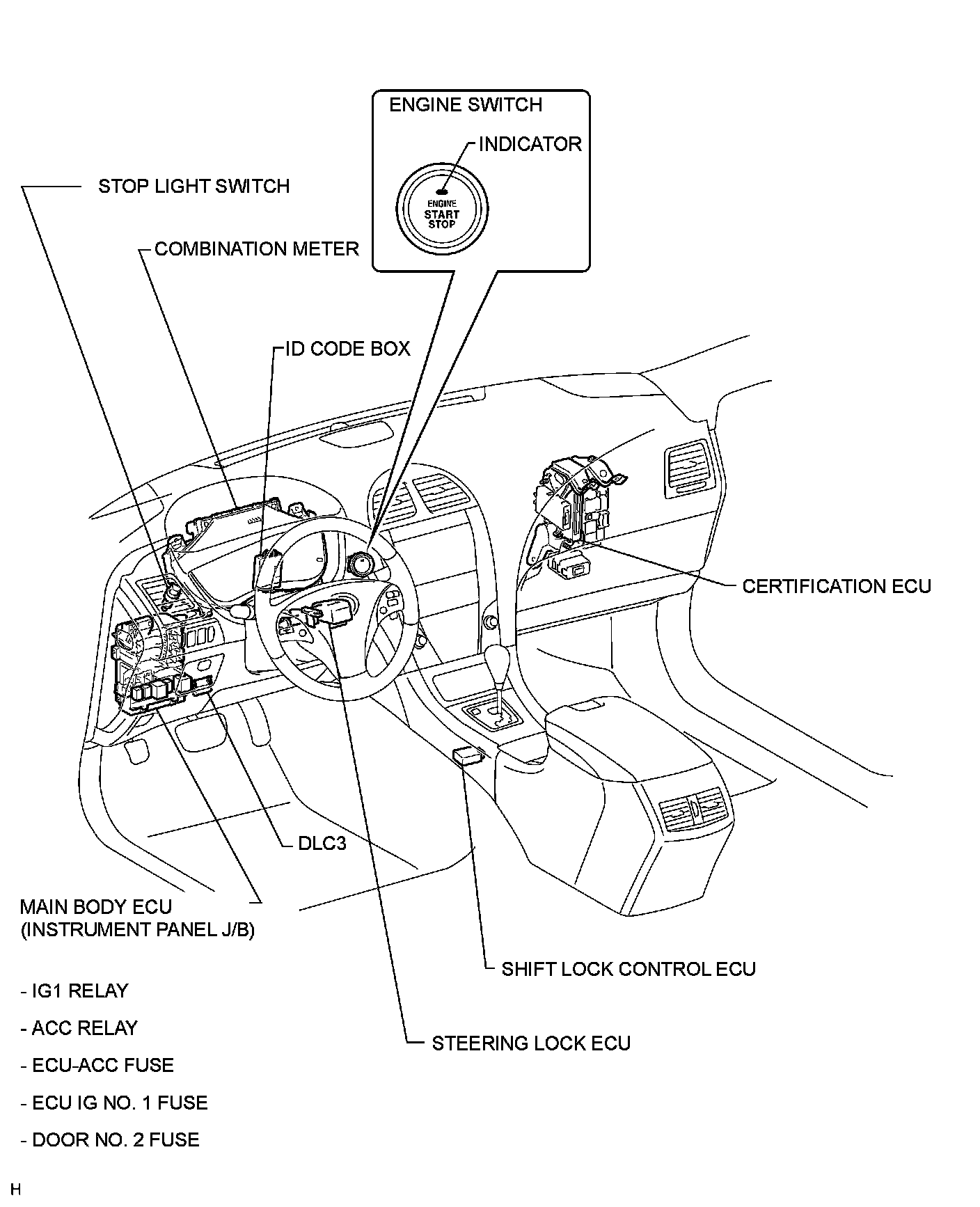 ENGINE SWITCH

INDICATOR

ENGINE
START
STOP

STOP LIGHT SWITCH

COMBINATION METER

ID CODE BOX

CERTIFICATION ECU

DLC3

MAIN BODY ECU
(INSTRUMENT PANEL J/B)

- IG1 RELAY

- ACC RELAY

- ECU-ACC FUSE

- ECU IG NO. 1 FUSE

- DOOR NO. 2 FUSE

SHIFT LOCK CONTROL ECU

STEERING LOCK ECU

H