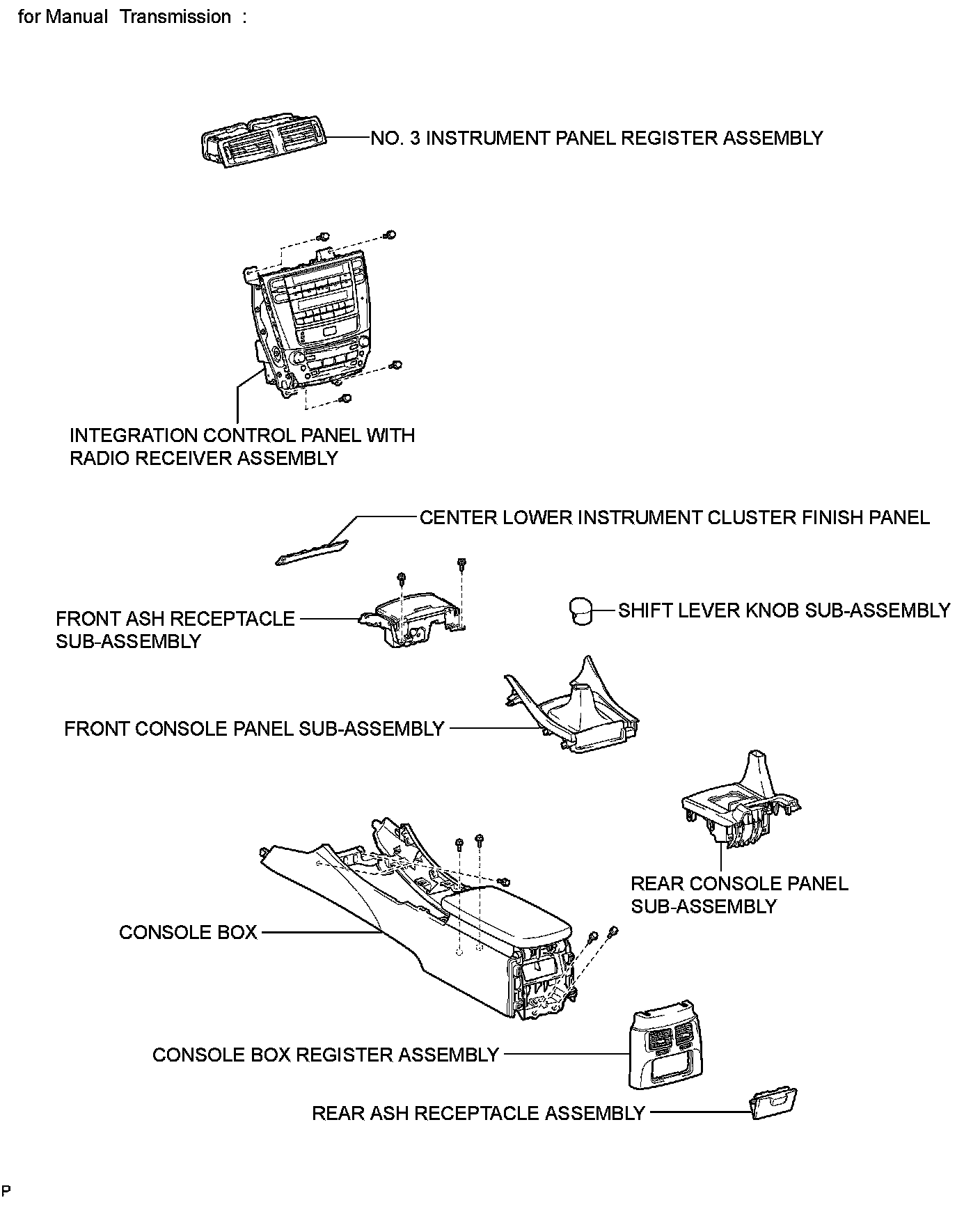 for Manual Transmission :

NO. 3 INSTRUMENT PANEL REGISTER ASSEMBLY

INTEGRATION CONTROL PANEL WITH RADIO RECEIVER ASSEMBLY

CENTER LOWER INSTRUMENT CLUSTER FINISH PANEL

FRONT ASH RECEPTACLE SUB-ASSEMBLY

SHIFT LEVER KNOB SUB-ASSEMBLY

FRONT CONSOLE PANEL SUB-ASSEMBLY

REAR CONSOLE PANEL SUB-ASSEMBLY

CONSOLE BOX

CONSOLE BOX REGISTER ASSEMBLY

REAR ASH RECEPTACLE ASSEMBLY

P