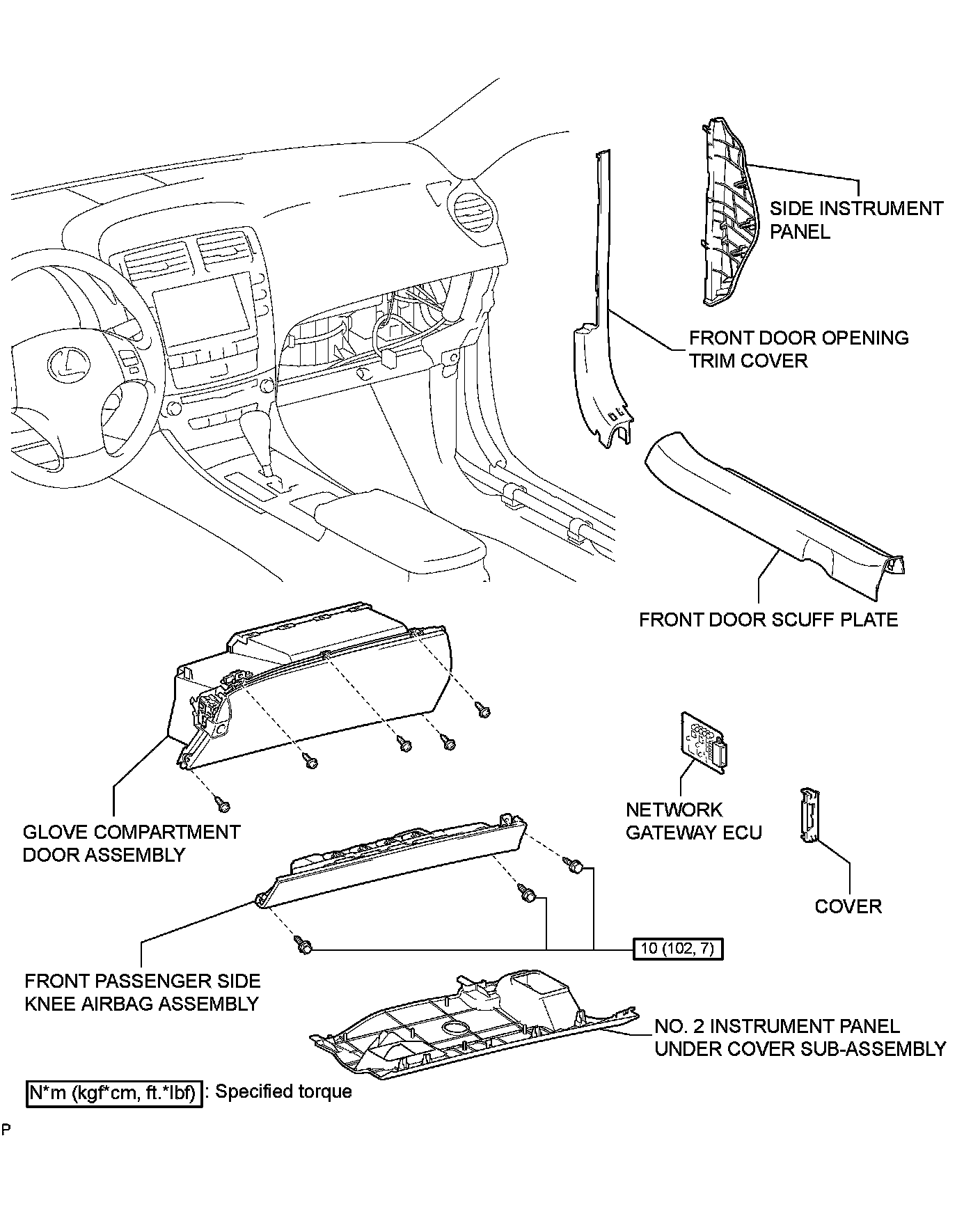 SIDE INSTRUMENT PANEL

FRONT DOOR OPENING TRIM COVER

FRONT DOOR SCUFF PLATE

GLOVE COMPARTMENT DOOR ASSEMBLY

NETWORK GATEWAY ECU

COVER

10 (102, 7)

FRONT PASSENGER SIDE KNEE AIRBAG ASSEMBLY

NO. 2 INSTRUMENT PANEL UNDER COVER SUB-ASSEMBLY

N*m (kgf*cm, ft.*lbf) : Specified torque

P