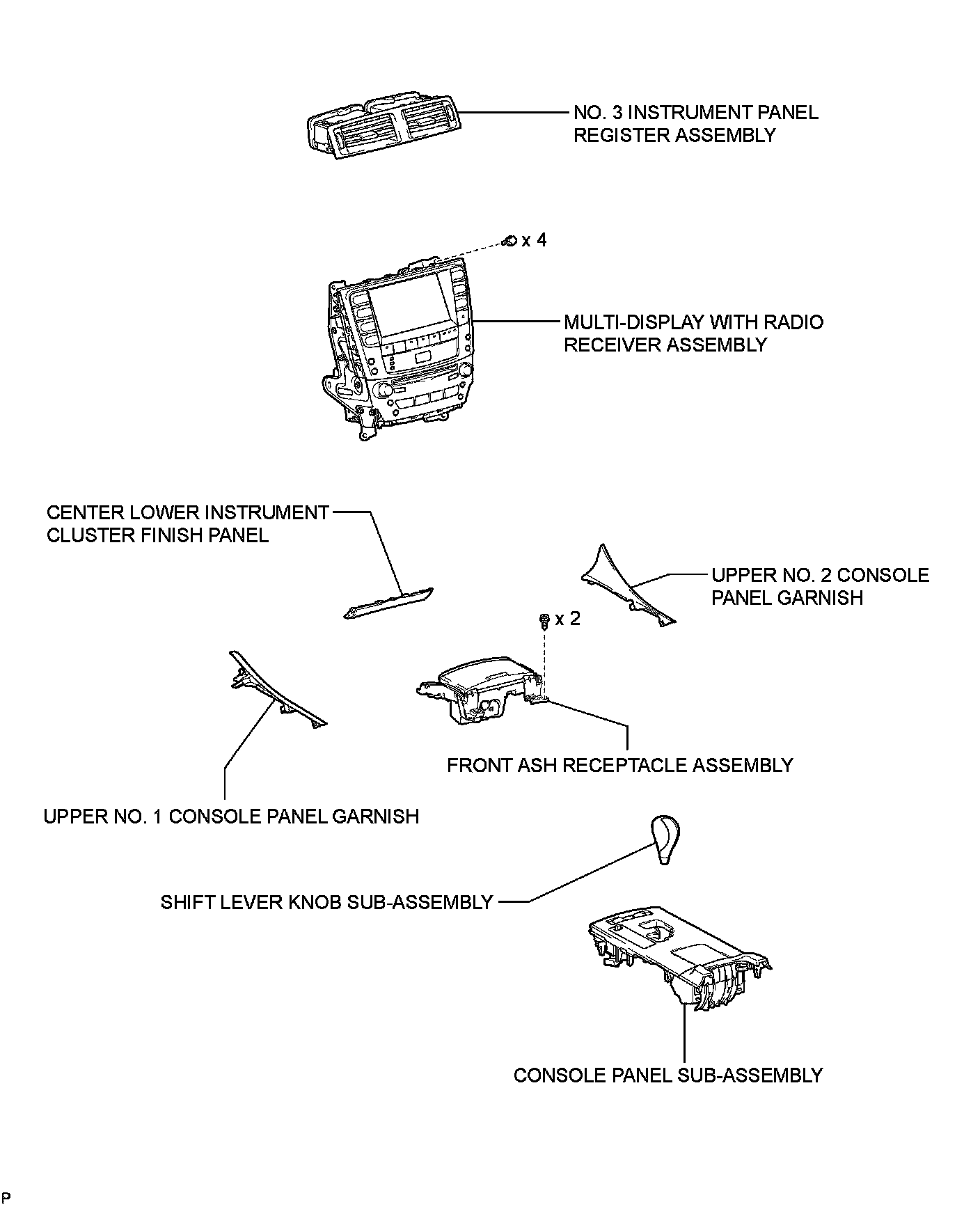 NO. 3 INSTRUMENT PANEL REGISTER ASSEMBLY

x 4

MULTI-DISPLAY WITH RADIO RECEIVER ASSEMBLY

CENTER LOWER INSTRUMENT CLUSTER FINISH PANEL

UPPER NO. 2 CONSOLE PANEL GARNISH

x 2

FRONT ASH RECEPTACLE ASSEMBLY

UPPER NO. 1 CONSOLE PANEL GARNISH

SHIFT LEVER KNOB SUB-ASSEMBLY

CONSOLE PANEL SUB-ASSEMBLY

P