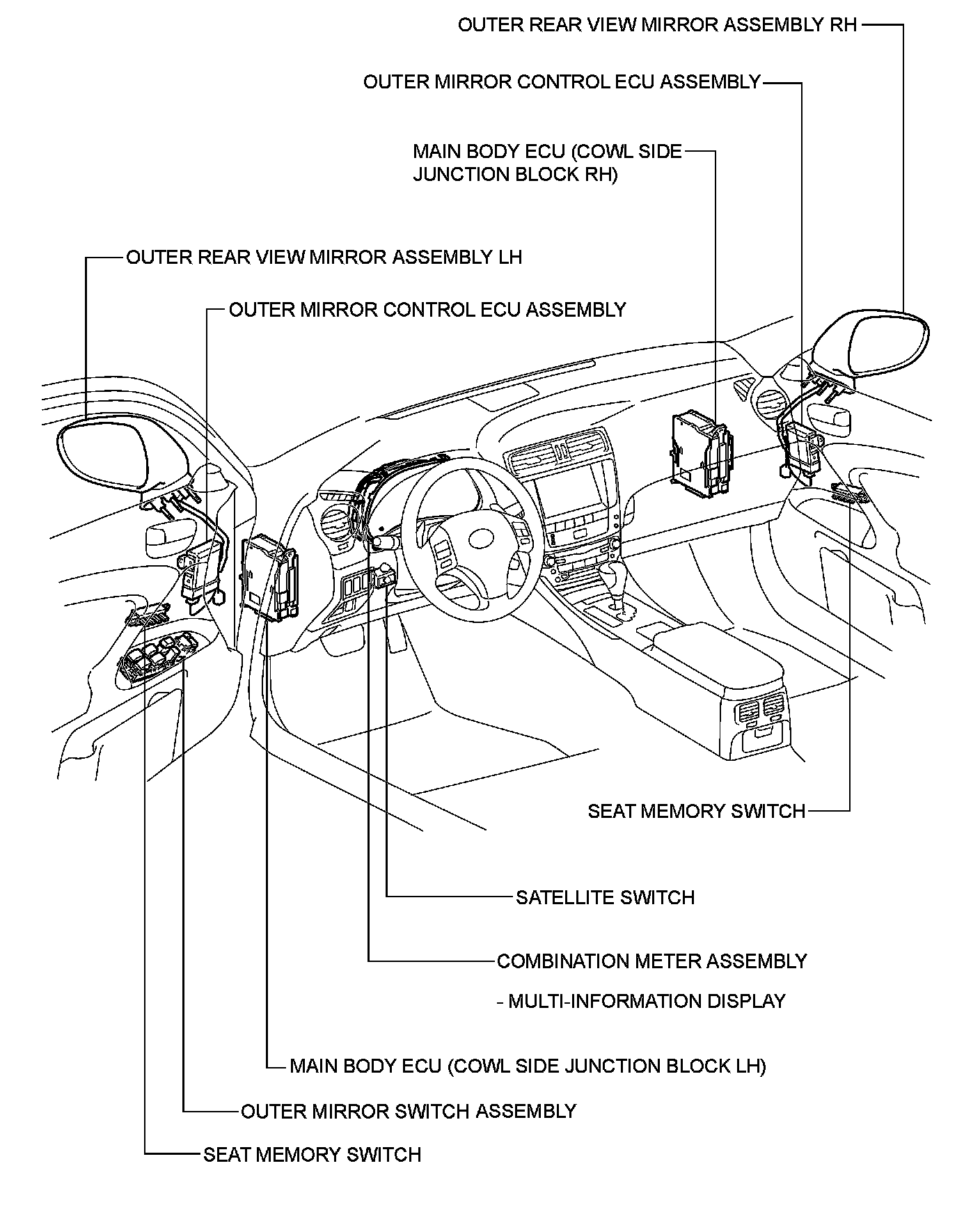 OUTER REAR VIEW MIRROR ASSEMBLY RH

OUTER MIRROR CONTROL ECU ASSEMBLY

MAIN BODY ECU (COWL SIDE JUNCTION BLOCK RH)

OUTER REAR VIEW MIRROR ASSEMBLY LH

OUTER MIRROR CONTROL ECU ASSEMBLY

SEAT MEMORY SWITCH

SATELLITE SWITCH

COMBINATION METER ASSEMBLY

- MULTI-INFORMATION DISPLAY

MAIN BODY ECU (COWL SIDE JUNCTION BLOCK LH)

OUTER MIRROR SWITCH ASSEMBLY

SEAT MEMORY SWITCH