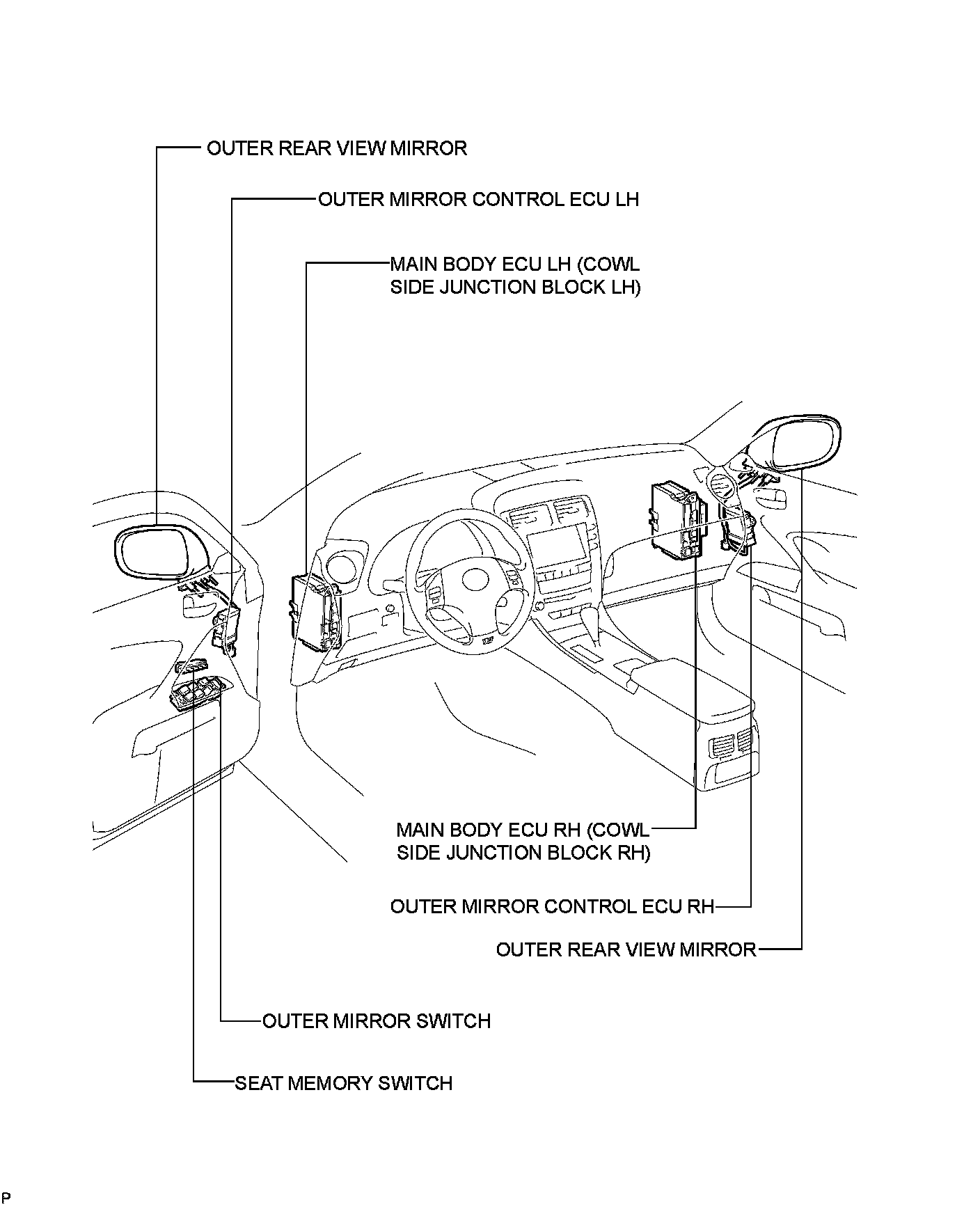 OUTER REAR VIEW MIRROR

OUTER MIRROR CONTROL ECU LH

MAIN BODY ECU LH (COWL SIDE JUNCTION BLOCK LH)

MAIN BODY ECU RH (COWL SIDE JUNCTION BLOCK RH)

OUTER MIRROR CONTROL ECU RH

OUTER REAR VIEW MIRROR

OUTER MIRROR SWITCH

SEAT MEMORY SWITCH

P